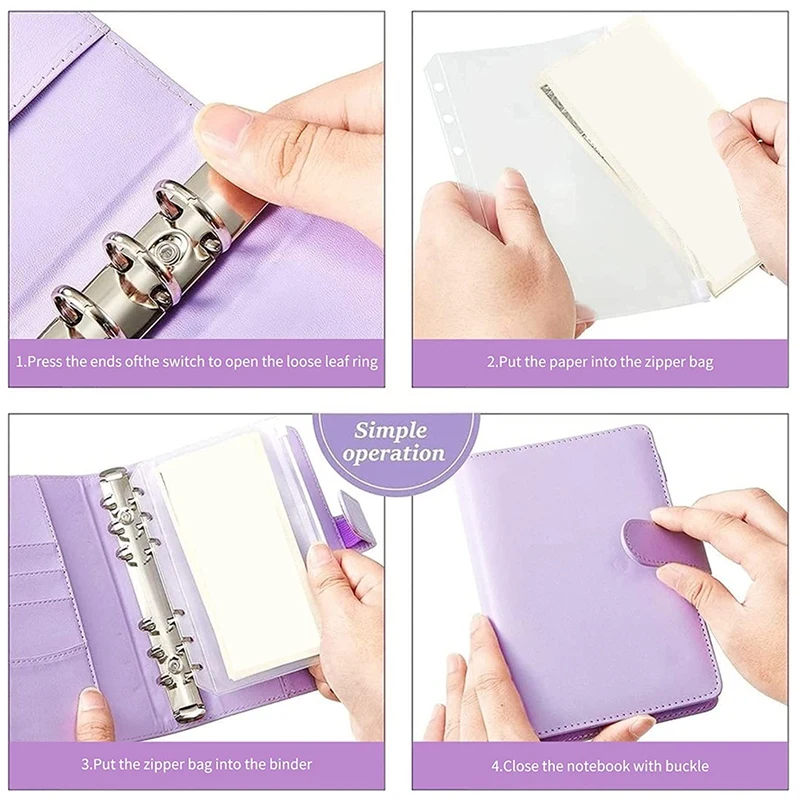 1.Press the ends ofthe switch to open the loose leaf ring

2.Put the paper into the zipper bag

Simple operation

3.Put the zipper bag into the binder

4.Close the notebook with buckle