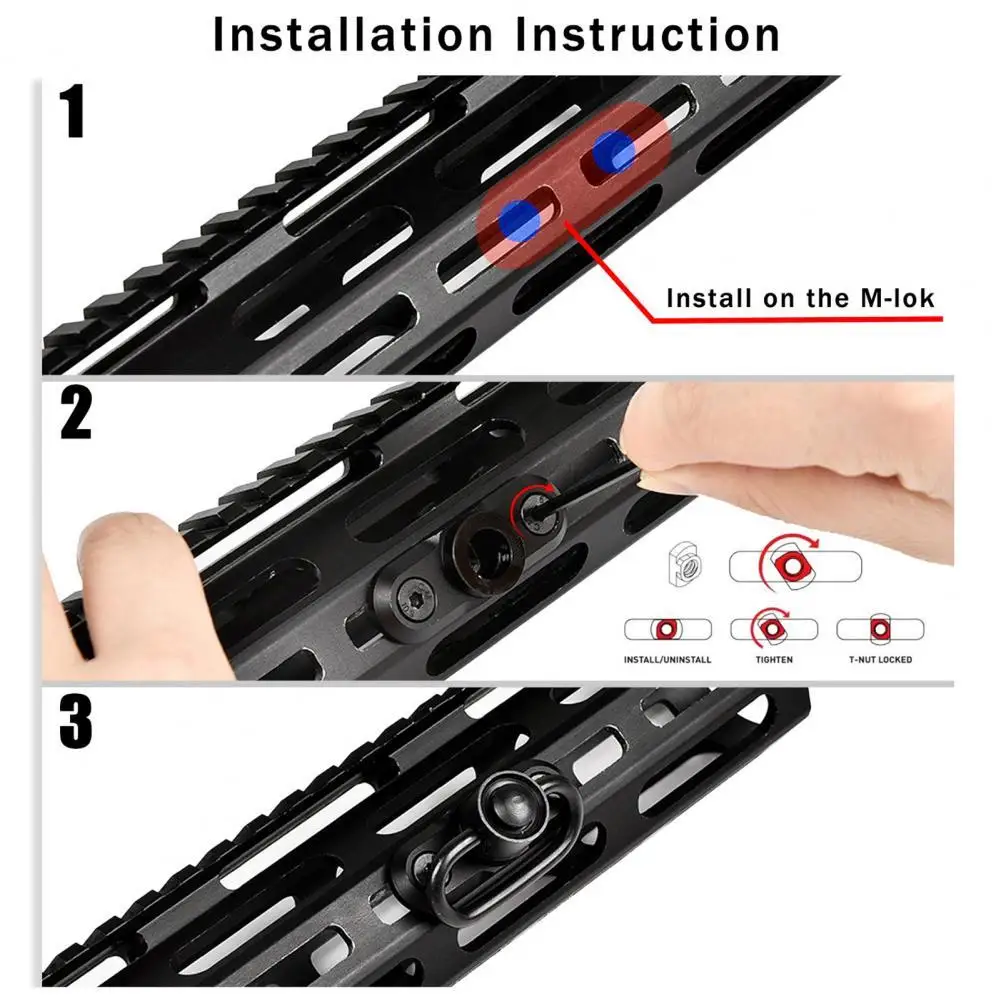 Installation Instruction

1

Install on the M-lok

2

INSTALL/UNINSTALL

TIGHTEN

T-NUT LOCKED

3