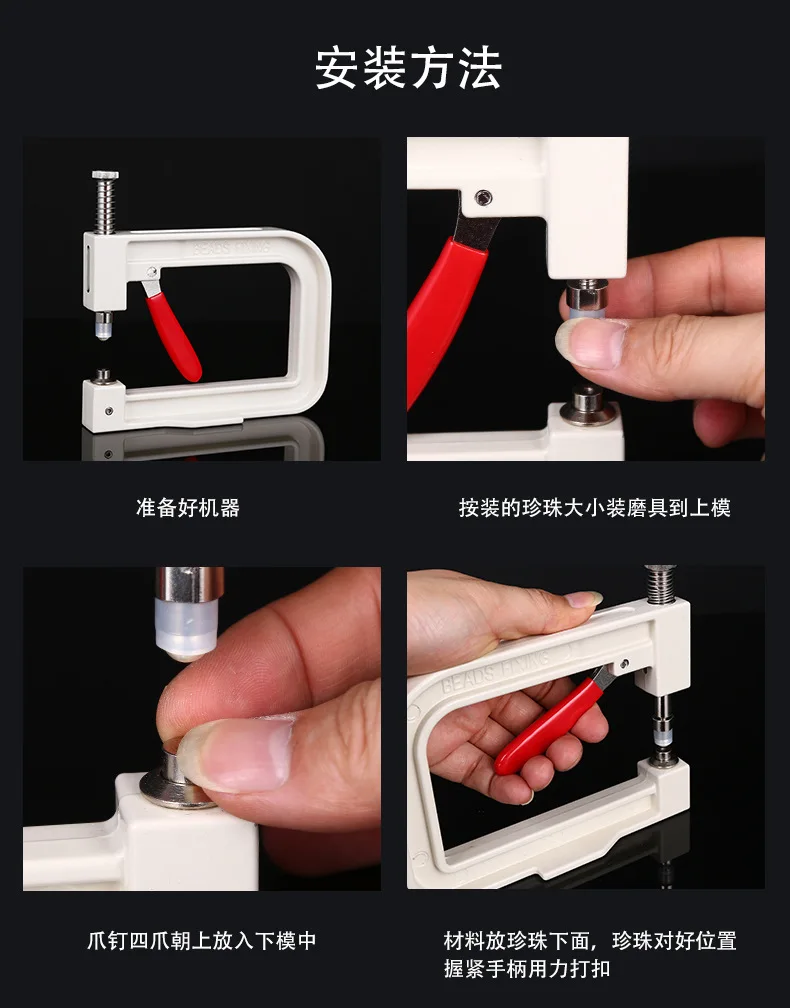 安装方法

BEADS FIXING

准备好机器

按装的珍珠大小装磨具到上模

BEADS FIXING

爪钉四爪朝上放入下模中

材料放珍珠下面，珍珠对好位置握紧手柄用力打扣