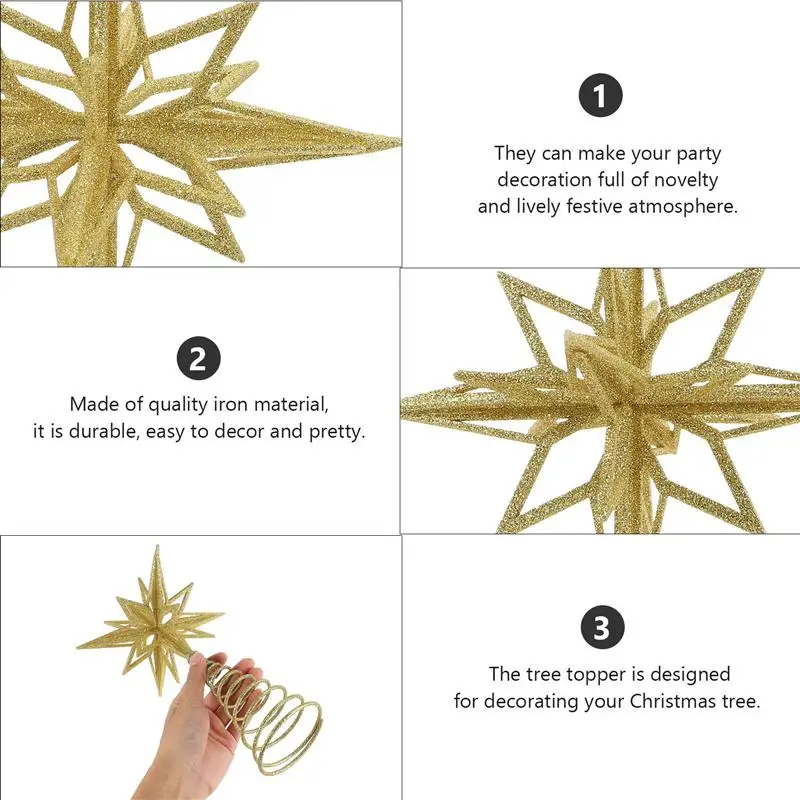 1

They can make your party decoration full of novelty and lively festive atmosphere.

2

Made of quality iron material, it is durable, easy to decor and pretty.

3

The tree topper is designed for decorating your Christmas tree.