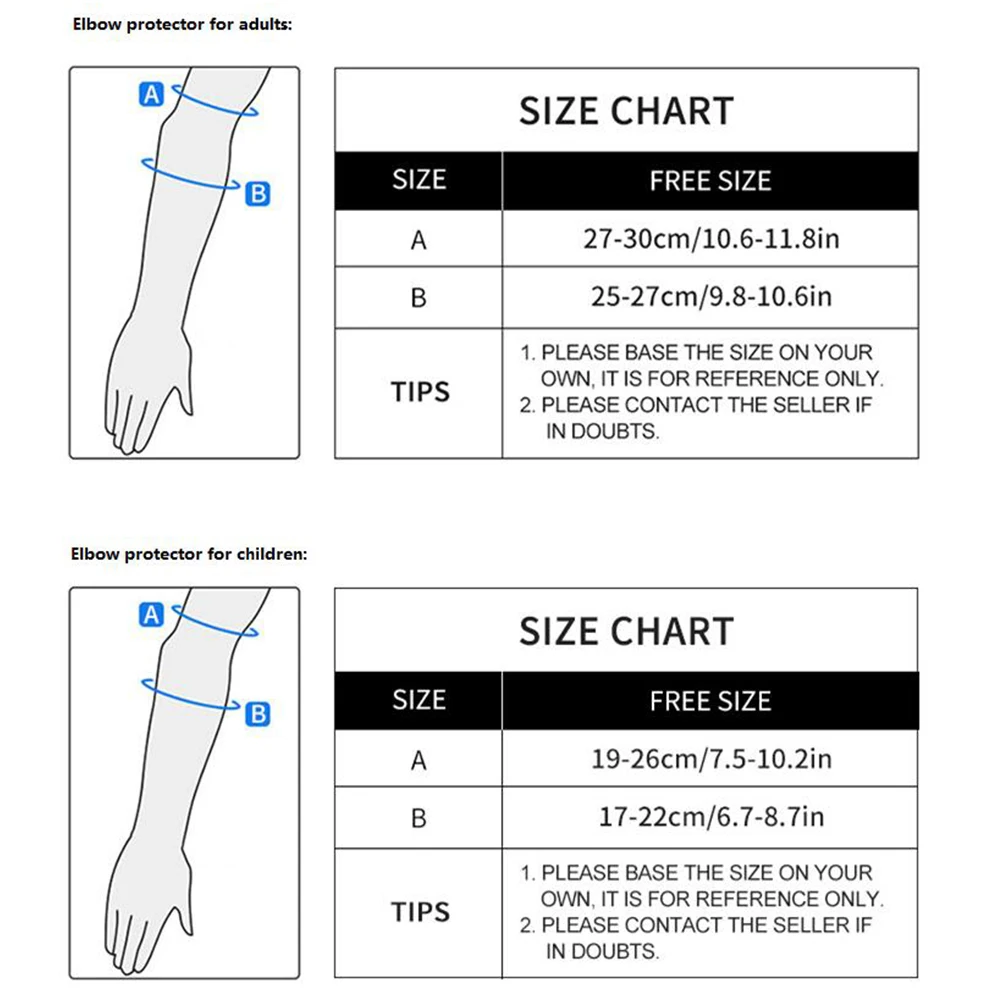 Elbow protector for adults:

A

B

SIZE CHART

| SIZE | FREE SIZE |
|---|---|
| A | 27-30cm/10.6-11.8in |
| B | 25-27cm/9.8-10.6in |
| TIPS | 1. PLEASE BASE THE SIZE ON YOUR OWN, IT IS FOR REFERENCE ONLY. 2. PLEASE CONTACT THE SELLER IF IN DOUBTS. |

Elbow protector for children:

A

B

SIZE CHART

| SIZE | FREE SIZE |
|---|---|
| A | 19-26cm/7.5-10.2in |
| B | 17-22cm/6.7-8.7in |
| TIPS | 1. PLEASE BASE THE SIZE ON YOUR OWN, IT IS FOR REFERENCE ONLY. 2. PLEASE CONTACT THE SELLER IF IN DOUBTS. |