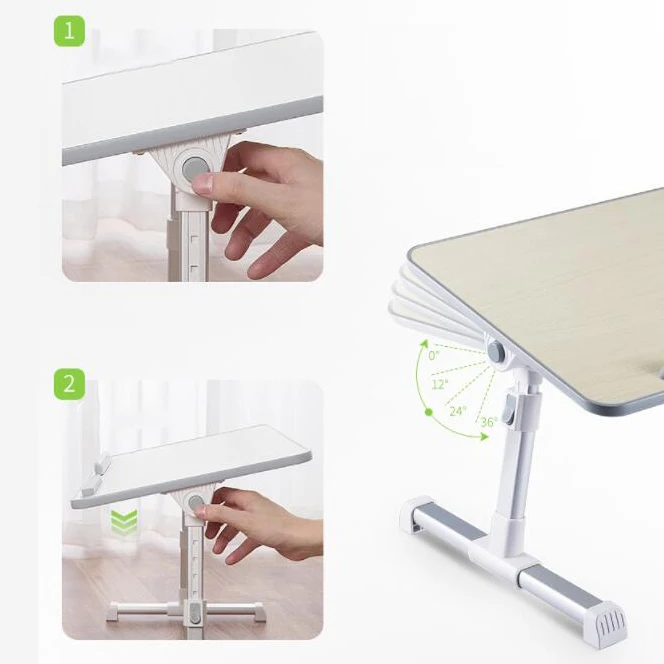 1

2

0°
12°
24°
36°