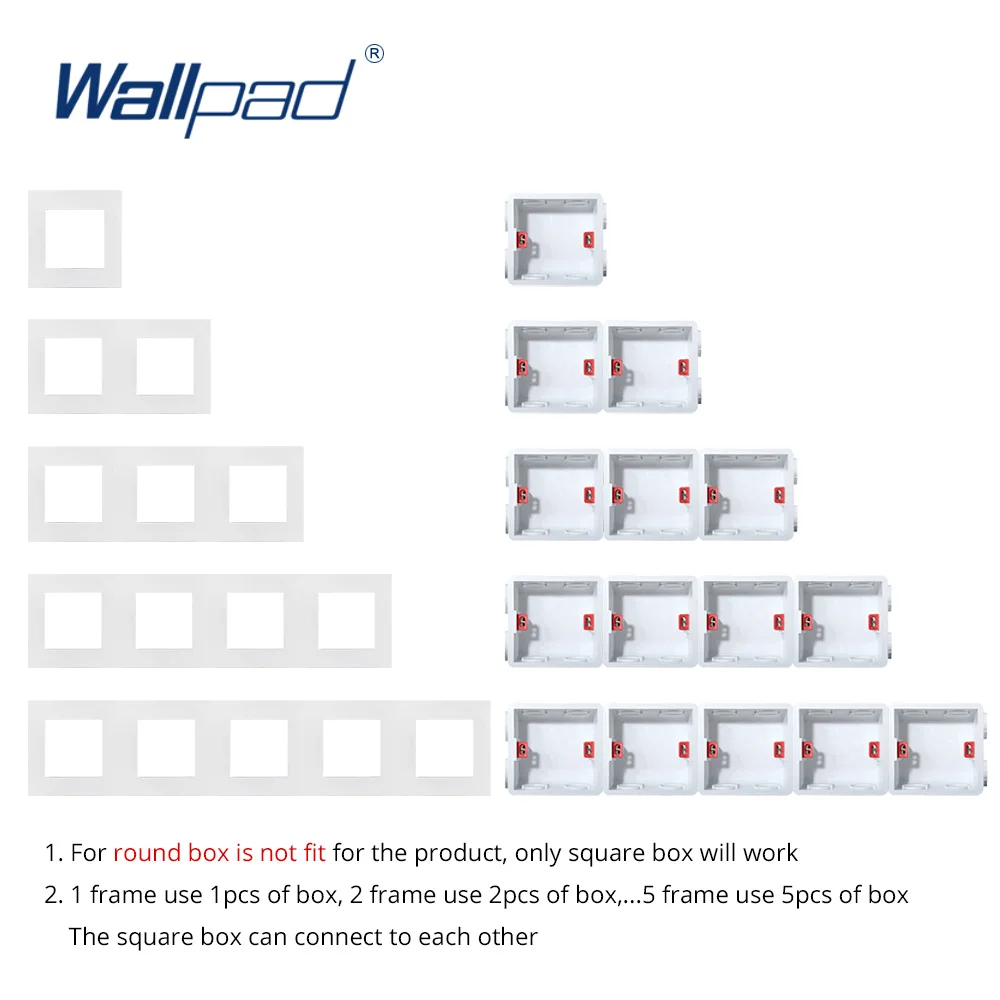 Wallpad®

1. For round box is not fit for the product, only square box will work
2. 1 frame use 1pcs of box, 2 frame use 2pcs of box,...5 frame use 5pcs of box
The square box can connect to each other