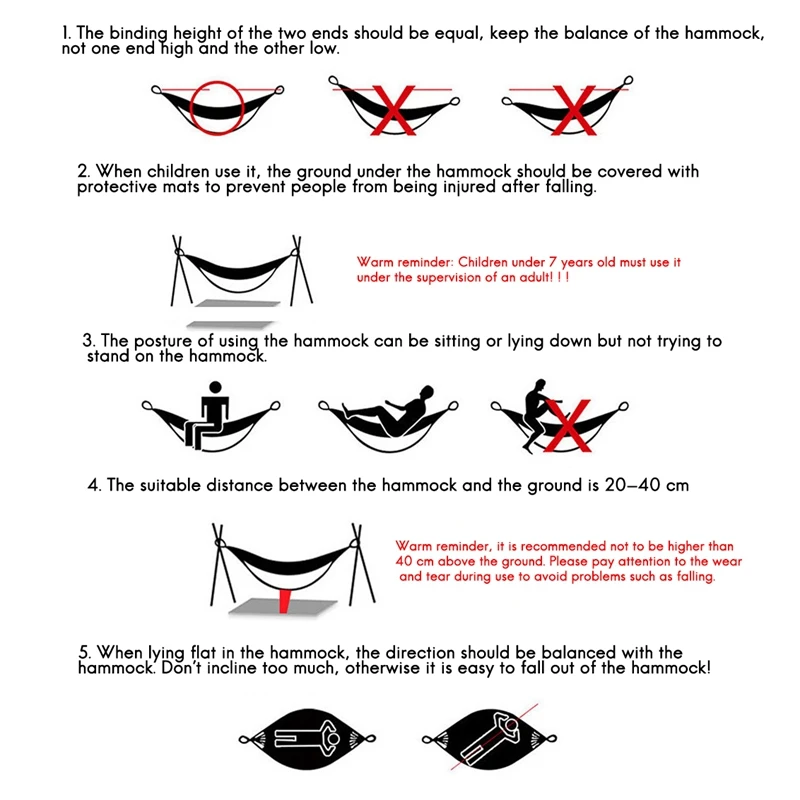 1. The binding height of the two ends should be equal, keep the balance of the hammock, not one end high and the other low.

2. When children use it, the ground under the hammock should be covered with protective mats to prevent people from being injured after falling.

Warm reminder: Children under 7 years old must use it under the supervision of an adult! ! !

3. The posture of using the hammock can be sitting or lying down but not trying to stand on the hammock.

4. The suitable distance between the hammock and the ground is 20–40 cm

Warm reminder, it is recommended not to be higher than 40 cm above the ground. Please pay attention to the wear and tear during use to avoid problems such as falling.

5. When lying flat in the hammock, the direction should be balanced with the hammock. Don't incline too much, otherwise it is easy to fall out of the hammock!