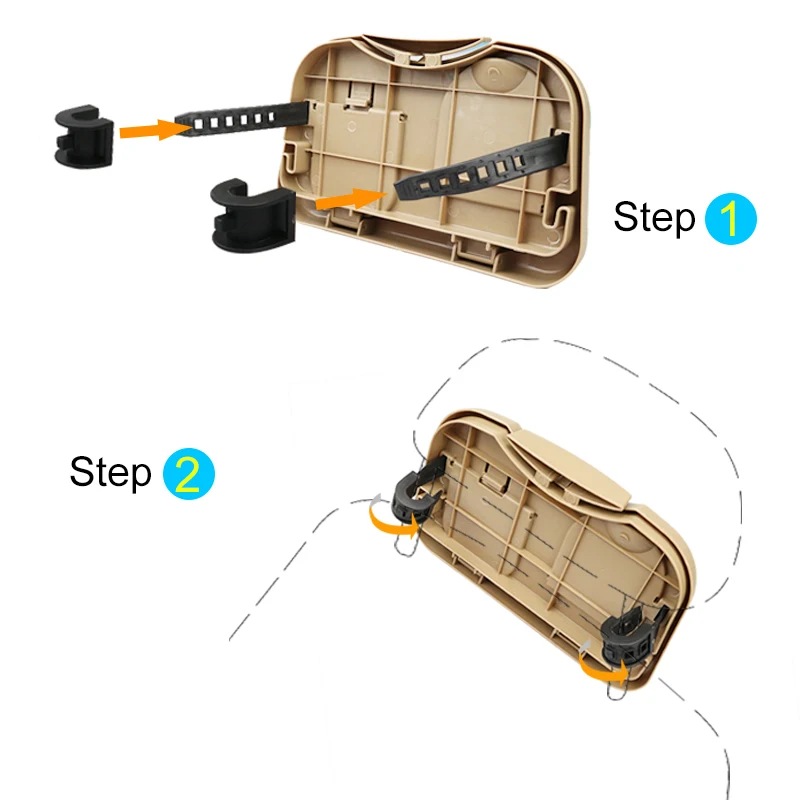 Step 1

Step 2