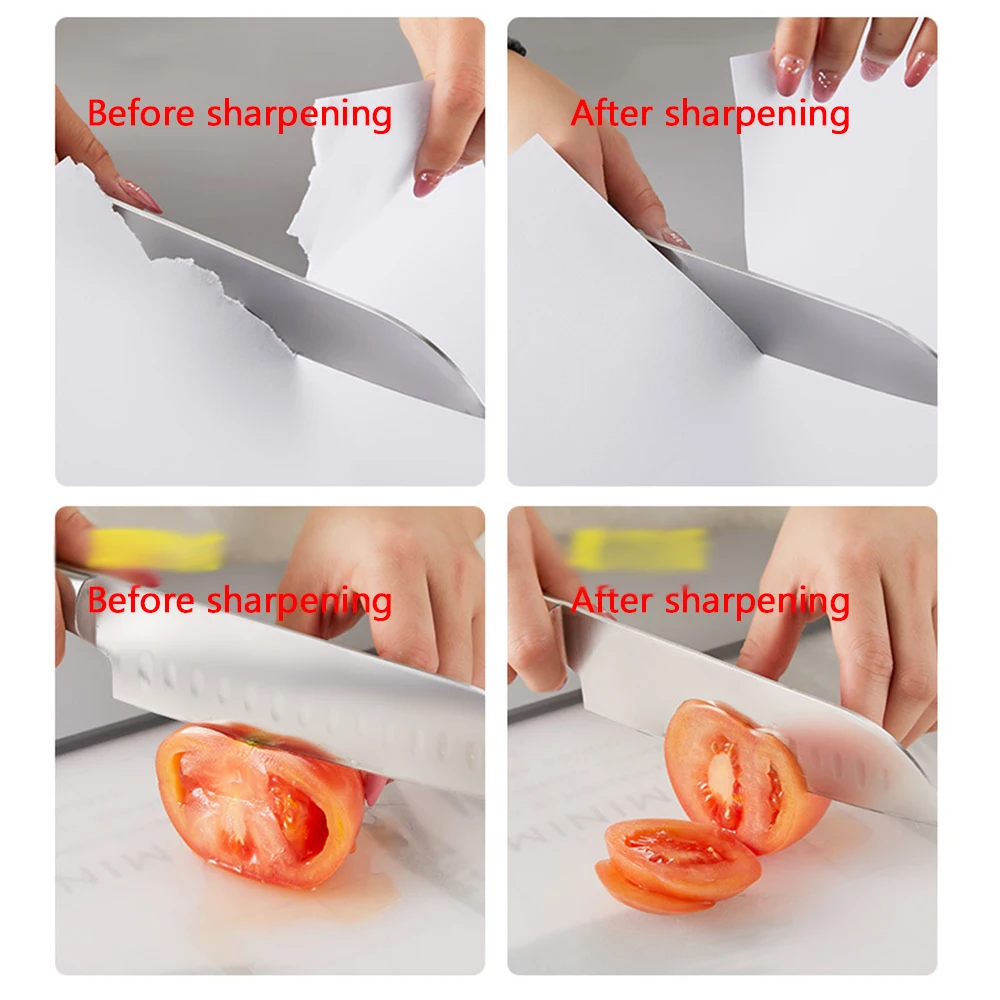 Before sharpening

After sharpening

Before sharpening

After sharpening