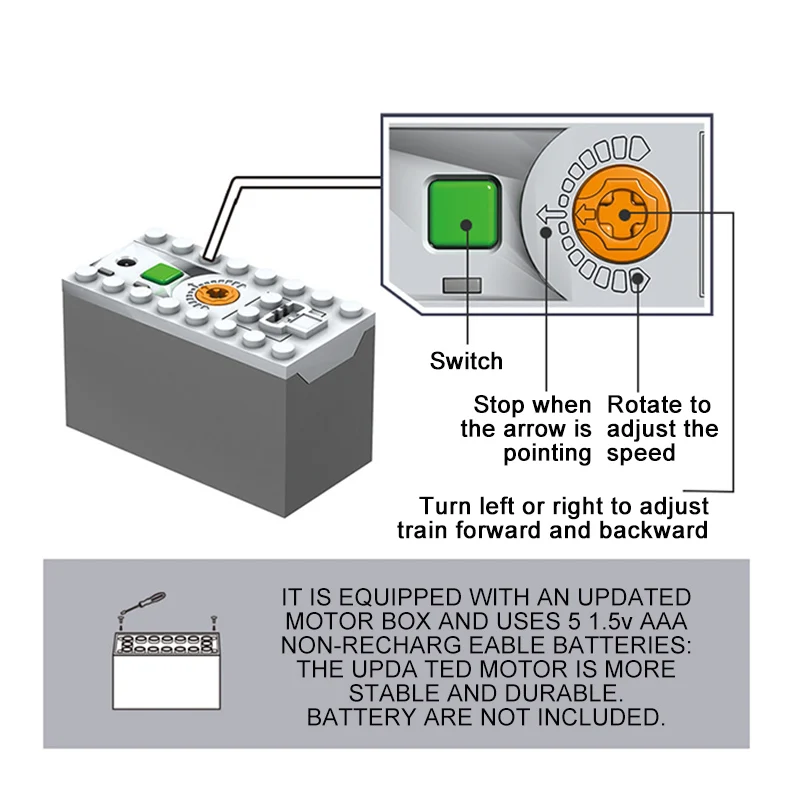 Switch

Stop when the arrow is pointing

Rotate to adjust the speed

Turn left or right to adjust train forward and backward

IT IS EQUIPPED WITH AN UPDATED MOTOR BOX AND USES 5 1.5v AAA NON-RECHARG EABLE BATTERIES: THE UPDA TED MOTOR IS MORE STABLE AND DURABLE. BATTERY ARE NOT INCLUDED.