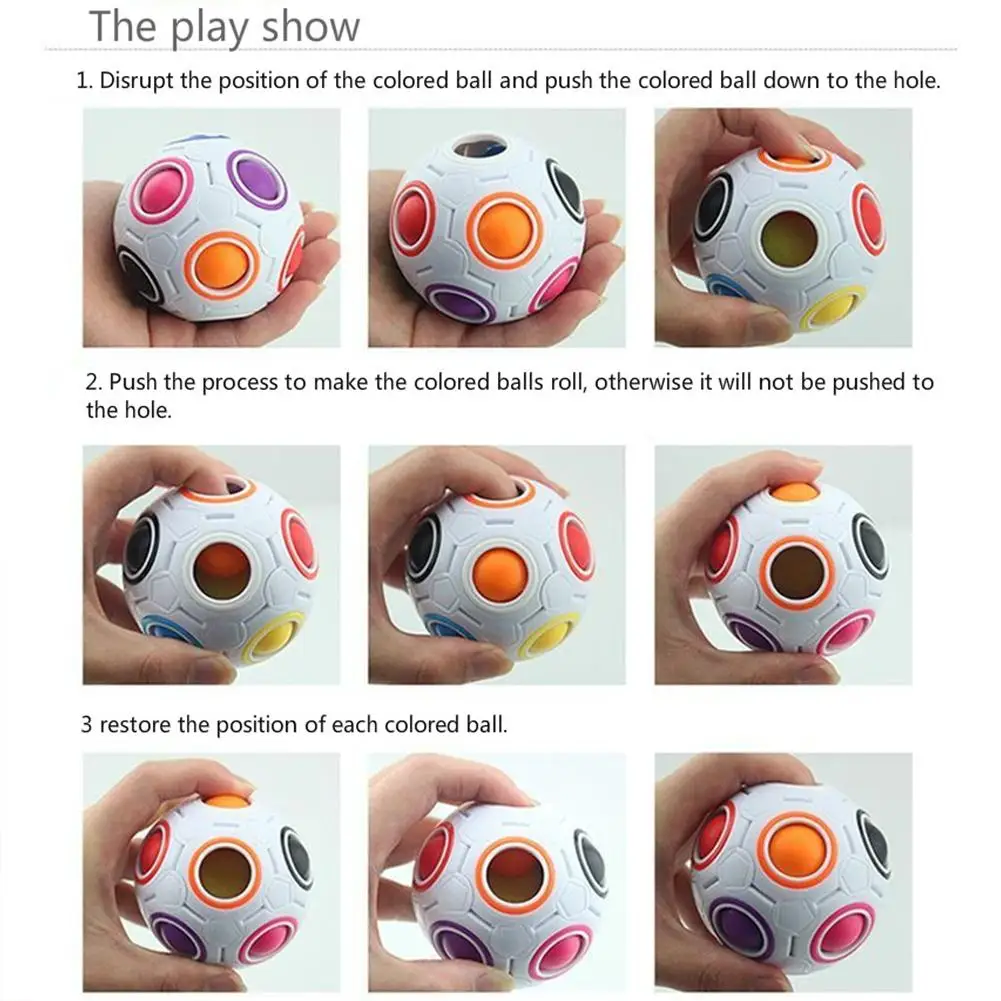 The play show

1. Disrupt the position of the colored ball and push the colored ball down to the hole.

2. Push the process to make the colored balls roll, otherwise it will not be pushed to the hole.

3 restore the position of each colored ball.