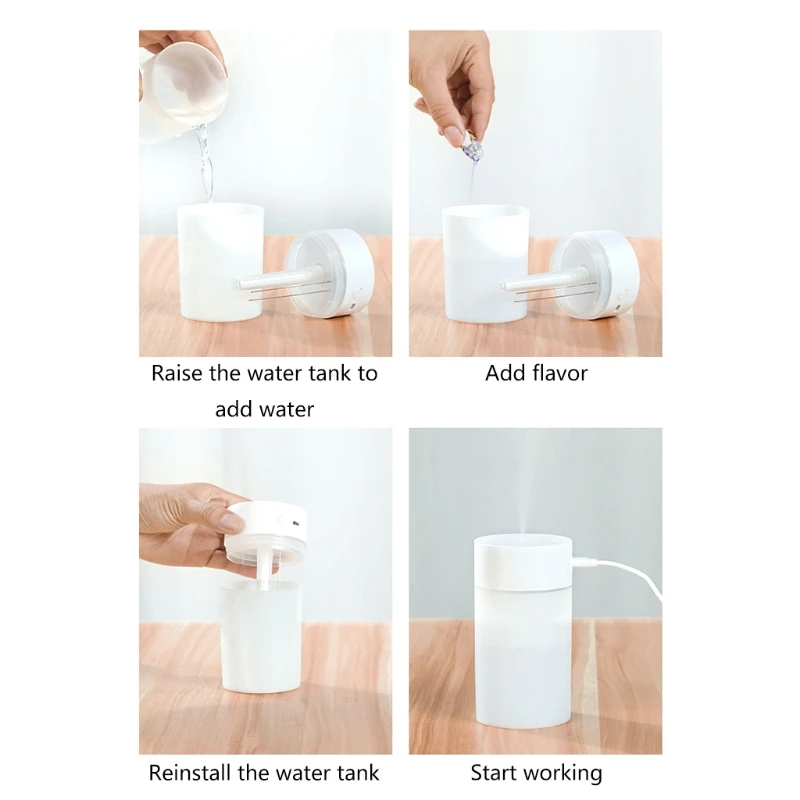 Raise the water tank to add water

Add flavor

Reinstall the water tank

Start working