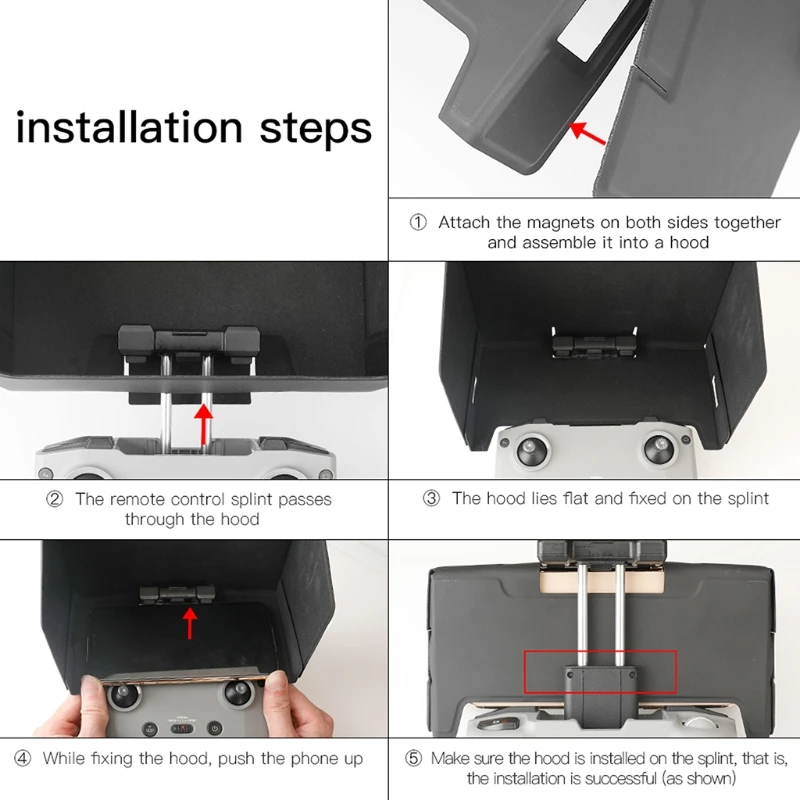 installation steps

① Attach the magnets on both sides together and assemble it into a hood

② The remote control splint passes through the hood

③ The hood lies flat and fixed on the splint

④ While fixing the hood, push the phone up

⑤ Make sure the hood is installed on the splint, that is, the installation is successful (as shown)