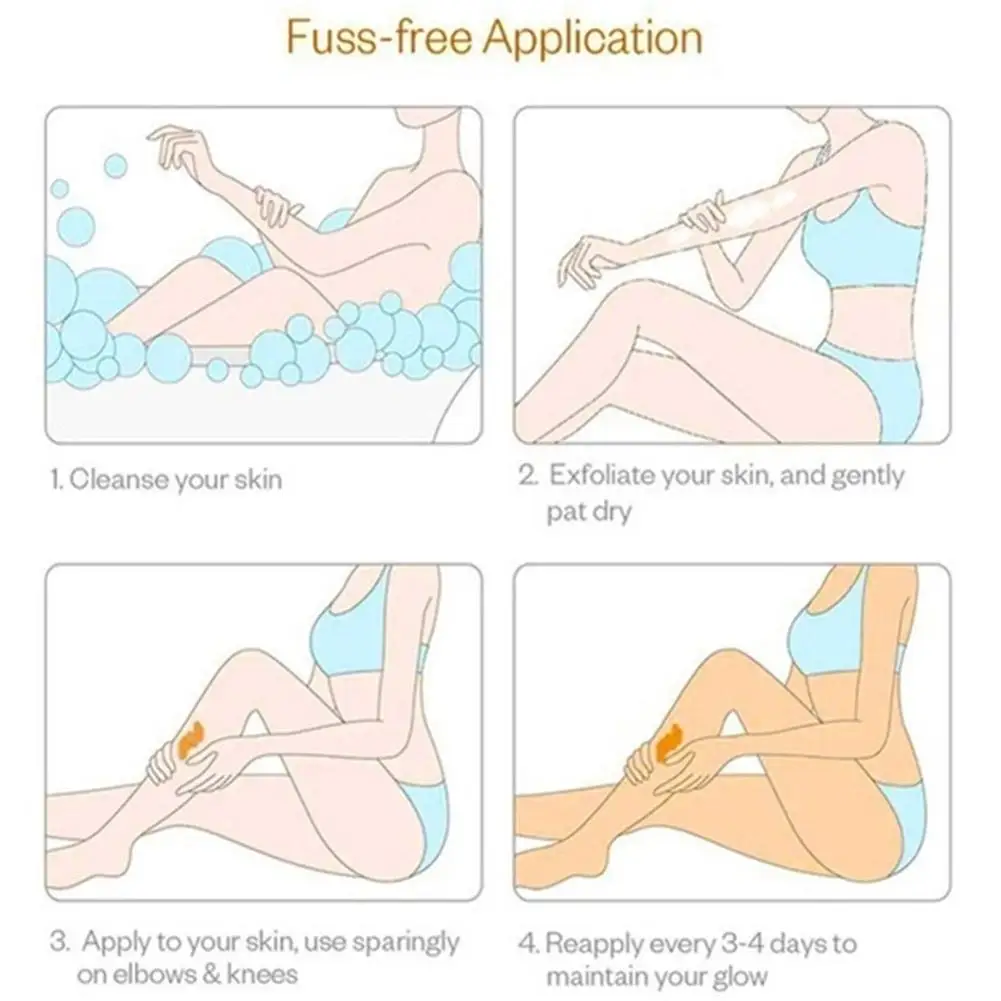 Fuss-free Application

1. Cleanse your skin

2. Exfoliate your skin, and gently pat dry

3. Apply to your skin, use sparingly on elbows & knees

4. Reapply every 3-4 days to maintain your glow