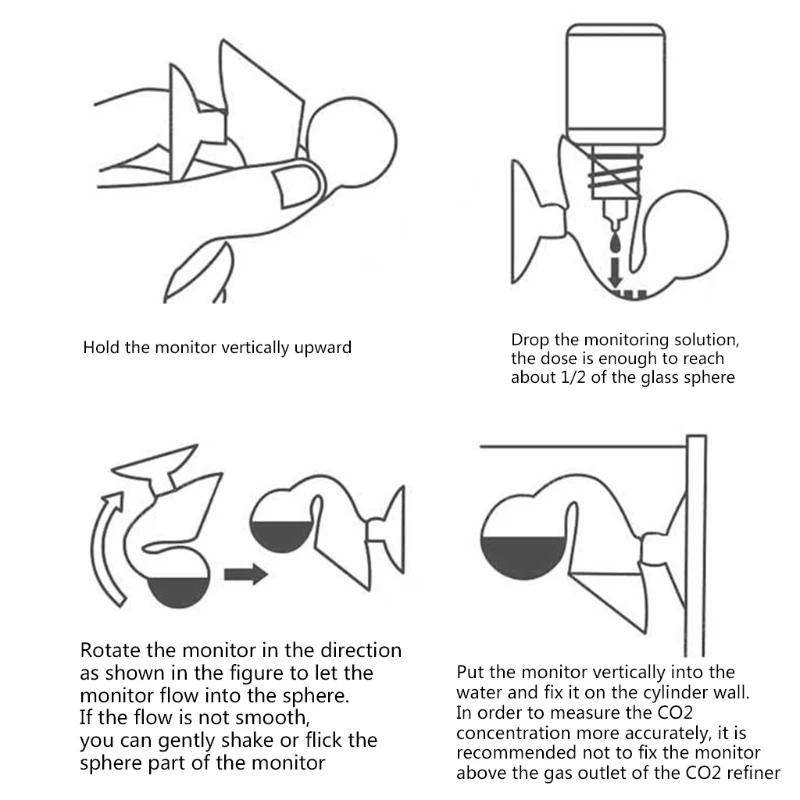 Hold the monitor vertically upward

Drop the monitoring solution, the dose is enough to reach about 1/2 of the glass sphere

Rotate the monitor in the direction as shown in the figure to let the monitor flow into the sphere.
If the flow is not smooth,
you can gently shake or flick the sphere part of the monitor

Put the monitor vertically into the water and fix it on the cylinder wall.
In order to measure the CO2 concentration more accurately, it is recommended not to fix the monitor above the gas outlet of the CO2 refiner