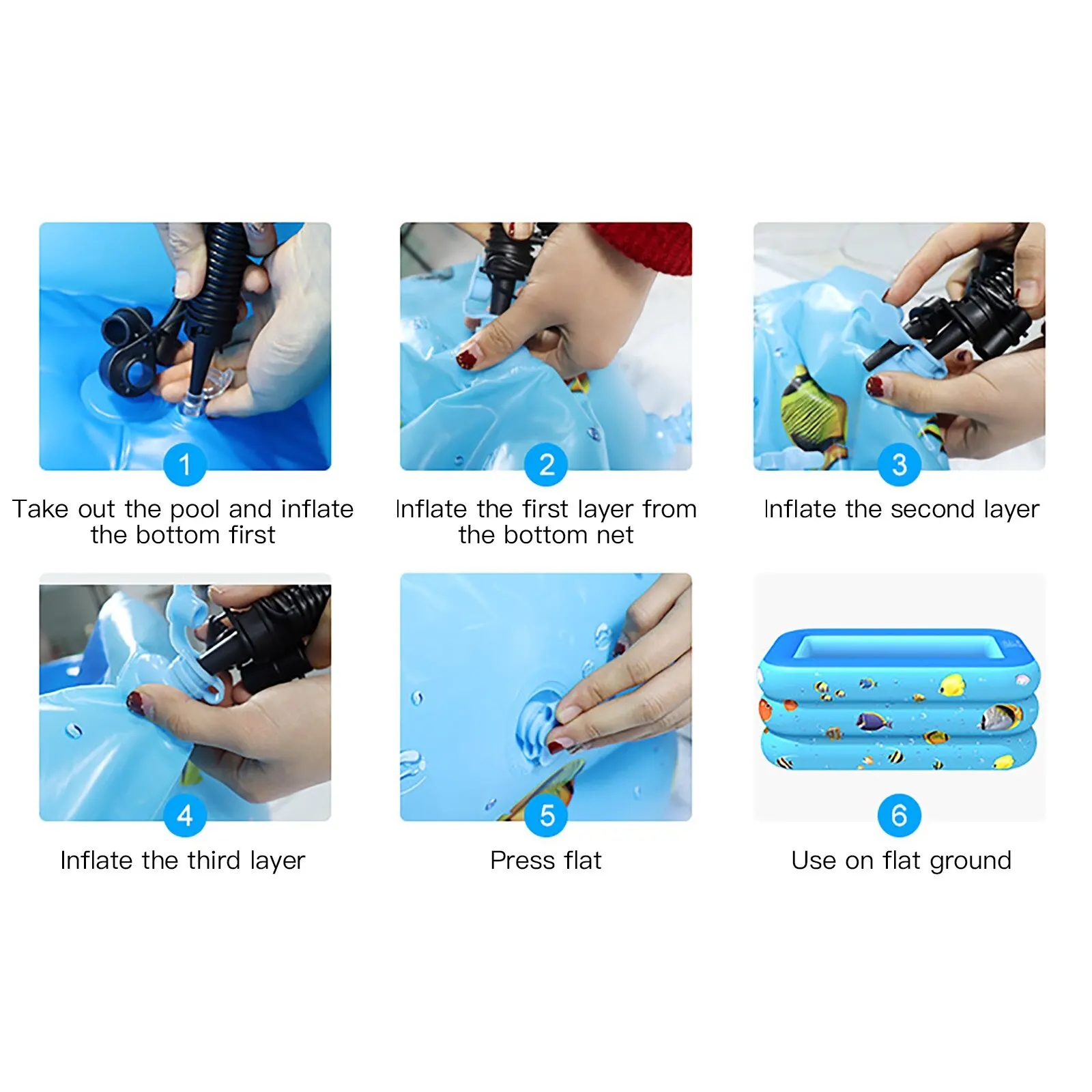 1
Take out the pool and inflate the bottom first

2
Inflate the first layer from the bottom net

3
Inflate the second layer

4
Inflate the third layer

5
Press flat

6
Use on flat ground