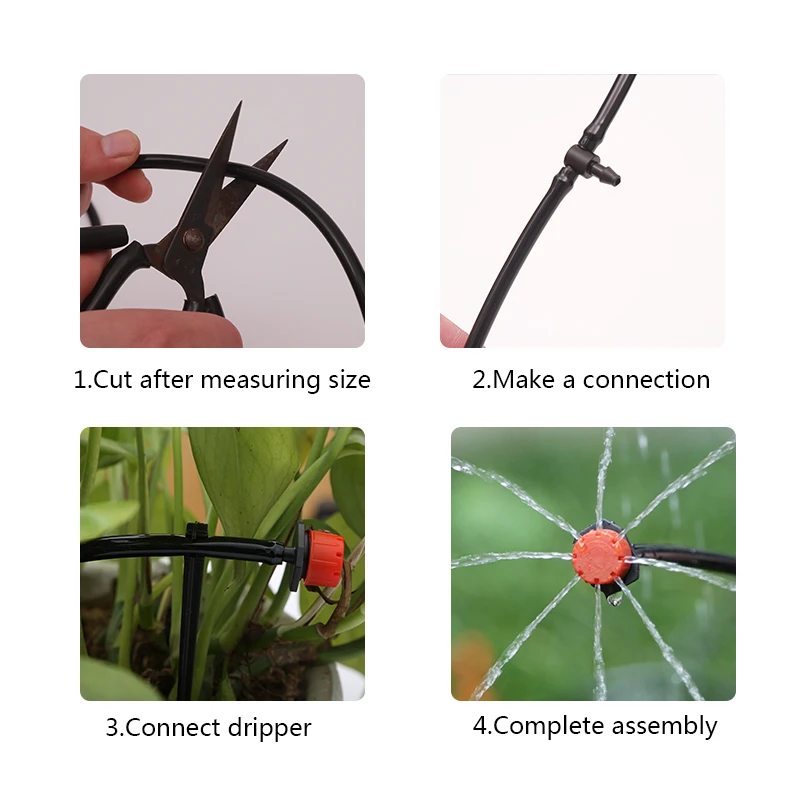 1.Cut after measuring size

2.Make a connection

3.Connect dripper

4.Complete assembly