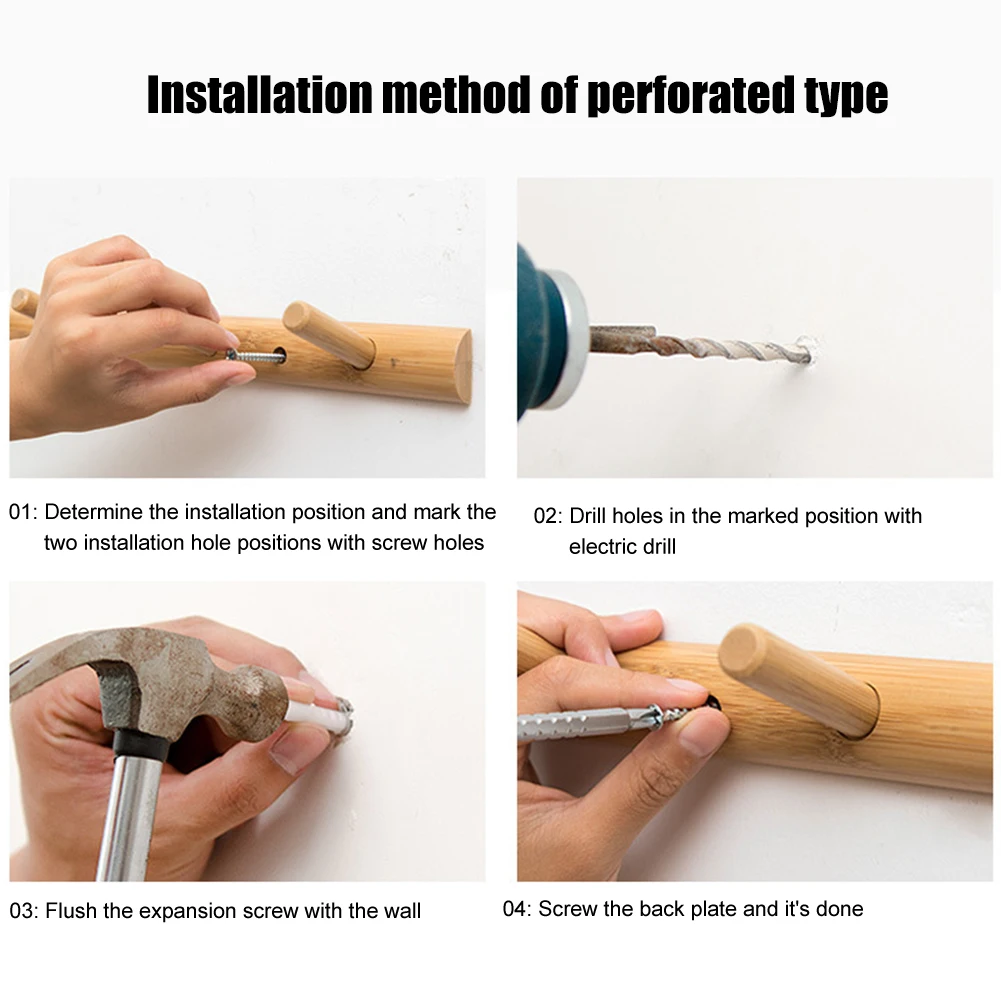 Installation method of perforated type

01: Determine the installation position and mark the two installation hole positions with screw holes

02: Drill holes in the marked position with electric drill

03: Flush the expansion screw with the wall

04: Screw the back plate and it's done