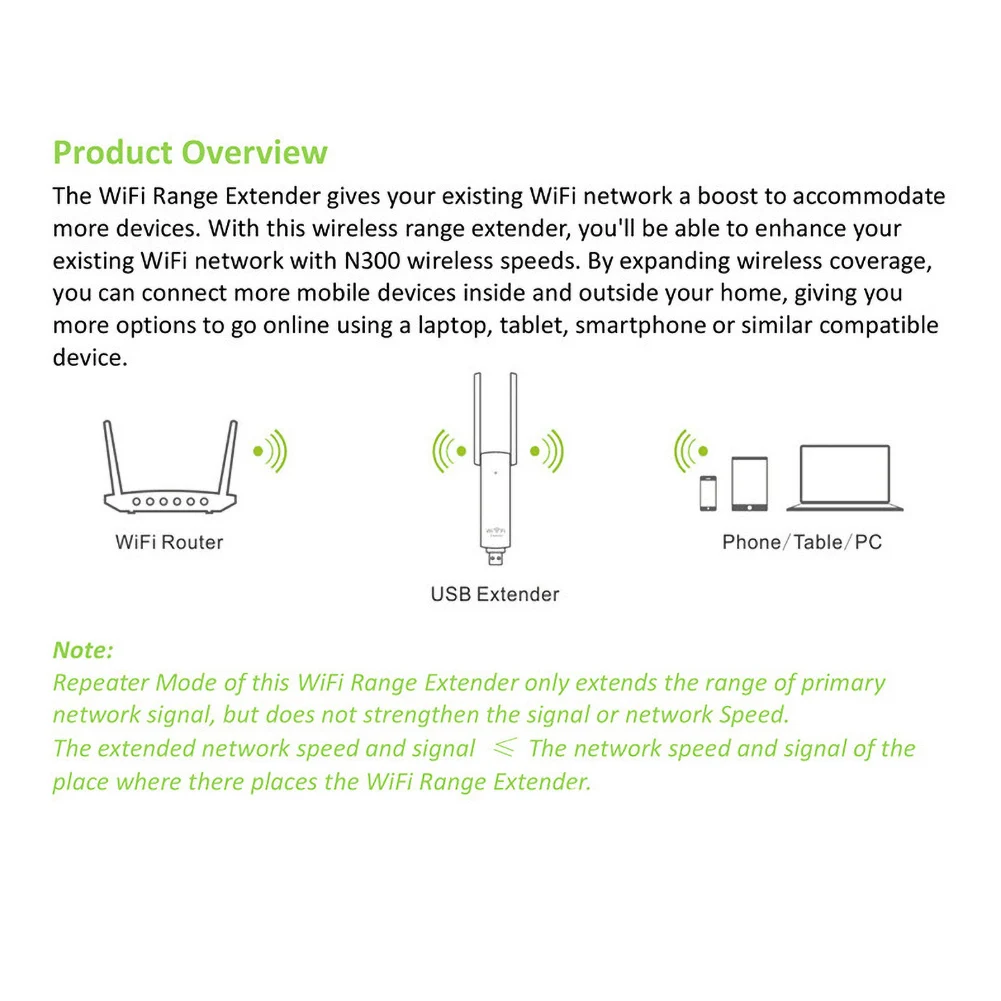 Product Overview

The WiFi Range Extender gives your existing WiFi network a boost to accommodate more devices. With this wireless range extender, you'll be able to enhance your existing WiFi network with N300 wireless speeds. By expanding wireless coverage, you can connect more mobile devices inside and outside your home, giving you more options to go online using a laptop, tablet, smartphone or similar compatible device.

WiFi Router

USB Extender

Phone/Table/PC

Note:

Repeater Mode of this WiFi Range Extender only extends the range of primary network signal, but does not strengthen the signal or network Speed.

The extended network speed and signal $\leqslant$ The network speed and signal of the place where there places the WiFi Range Extender.