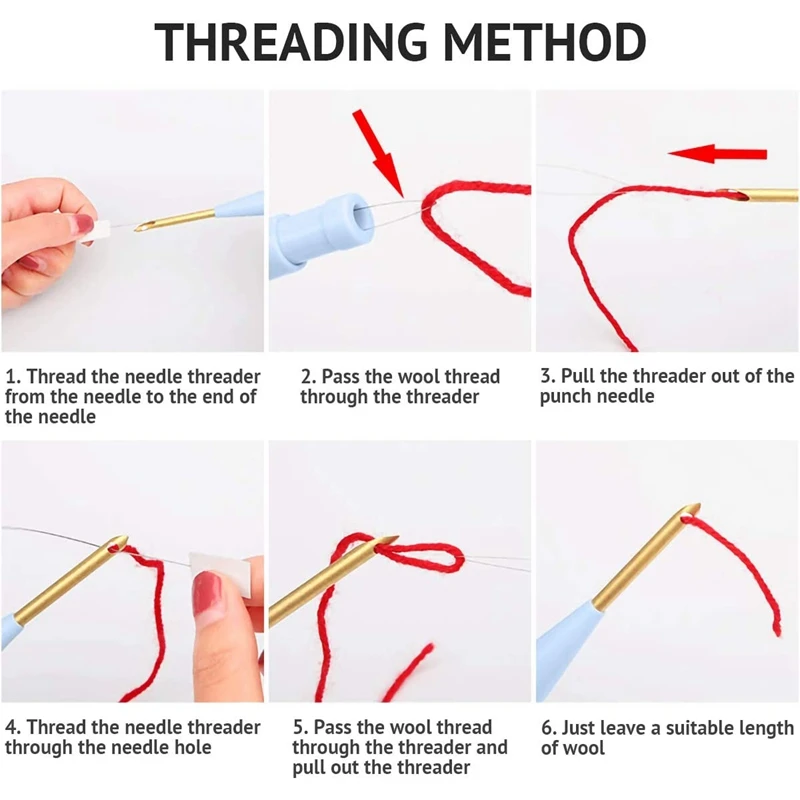 THREADING METHOD

1. Thread the needle threader from the needle to the end of the needle

2. Pass the wool thread through the threader

3. Pull the threader out of the punch needle

4. Thread the needle threader through the needle hole

5. Pass the wool thread through the threader and pull out the threader

6. Just leave a suitable length of wool