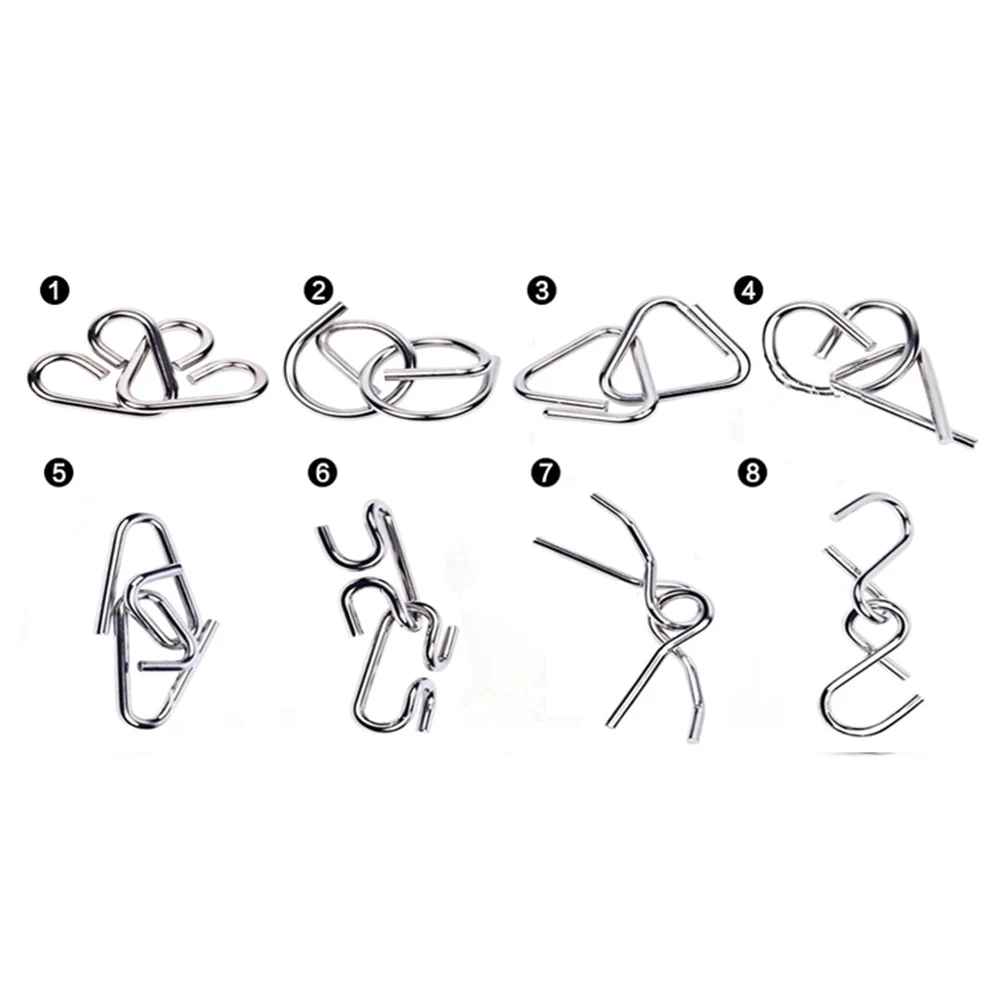 1
2
3
4
5
6
7
8