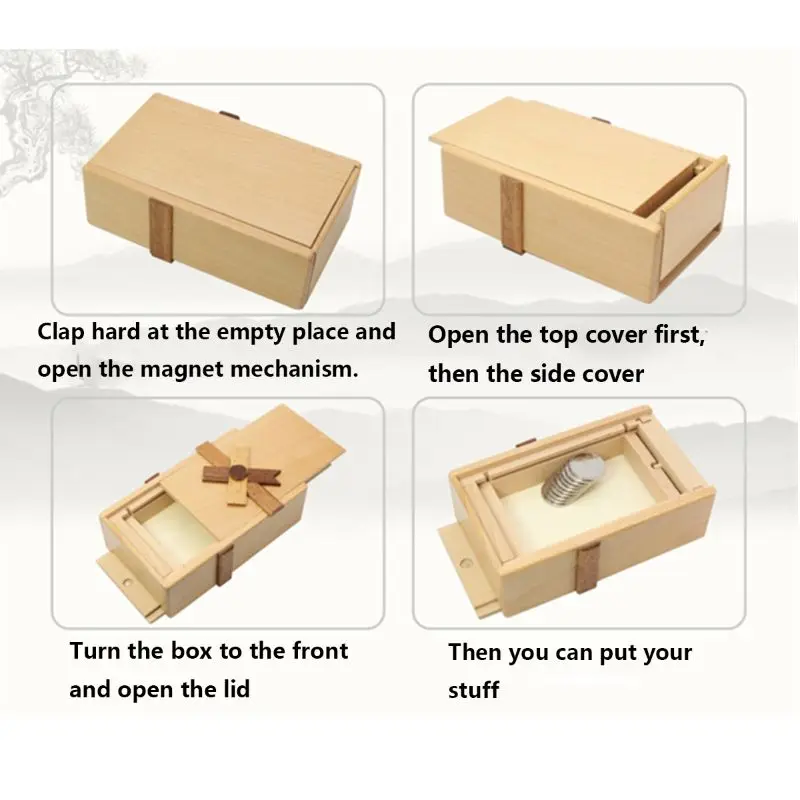 Clap hard at the empty place and open the magnet mechanism.

Open the top cover first, then the side cover

Turn the box to the front and open the lid

Then you can put your stuff