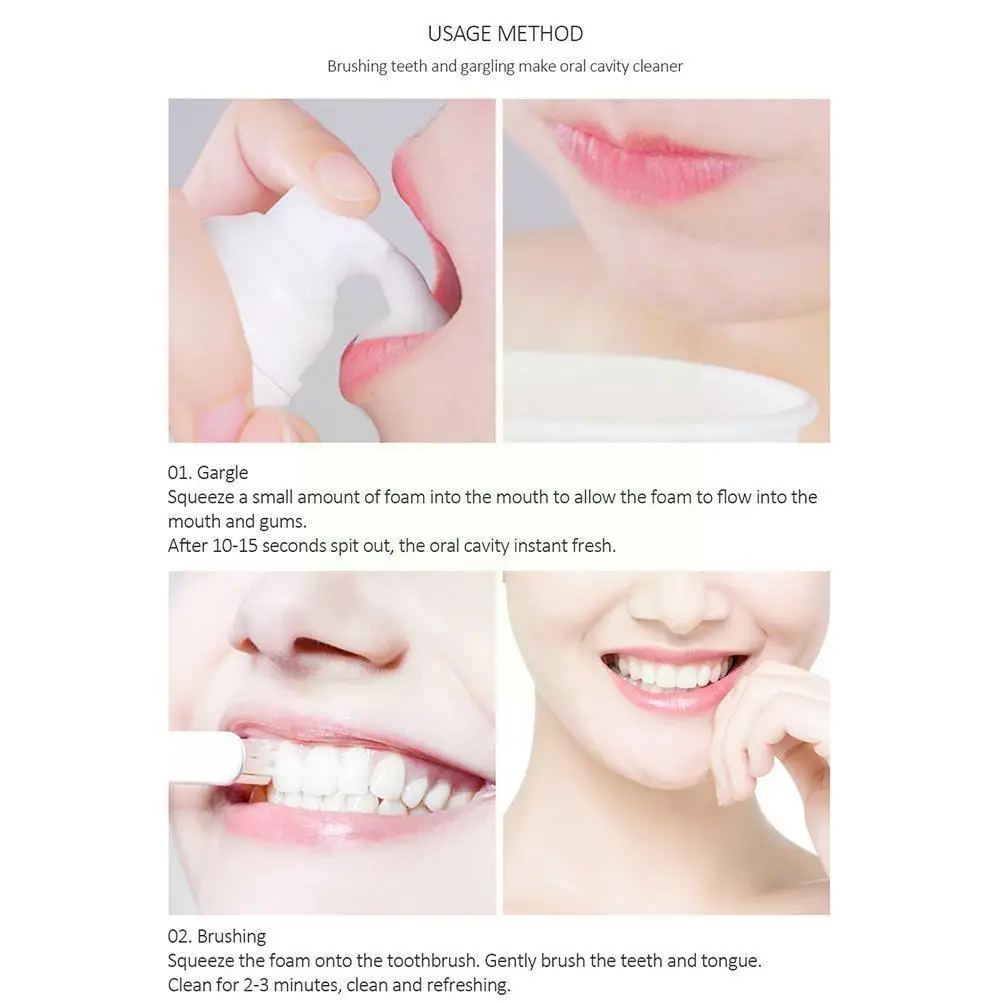 USAGE METHOD

Brushing teeth and gargling make oral cavity cleaner

01. Gargle
Squeeze a small amount of foam into the mouth to allow the foam to flow into the mouth and gums.
After 10-15 seconds spit out, the oral cavity instant fresh.

02. Brushing
Squeeze the foam onto the toothbrush. Gently brush the teeth and tongue.
Clean for 2-3 minutes, clean and refreshing.