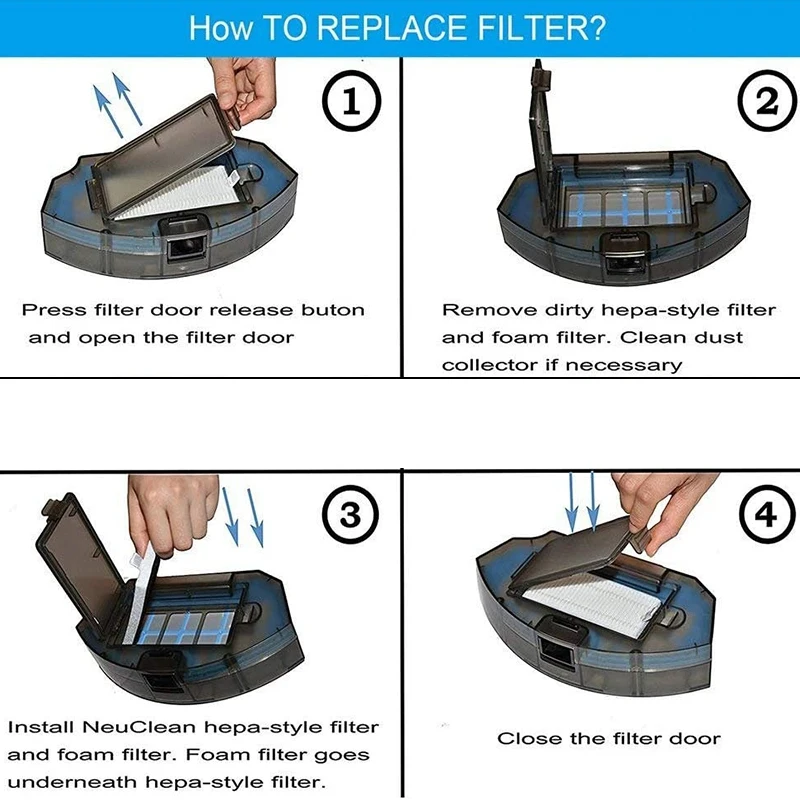 How TO REPLACE FILTER?

1

Press filter door release buton and open the filter door

2

Remove dirty hepa-style filter and foam filter. Clean dust collector if necessary

3

Install NeuClean hepa-style filter and foam filter. Foam filter goes underneath hepa-style filter.

4

Close the filter door