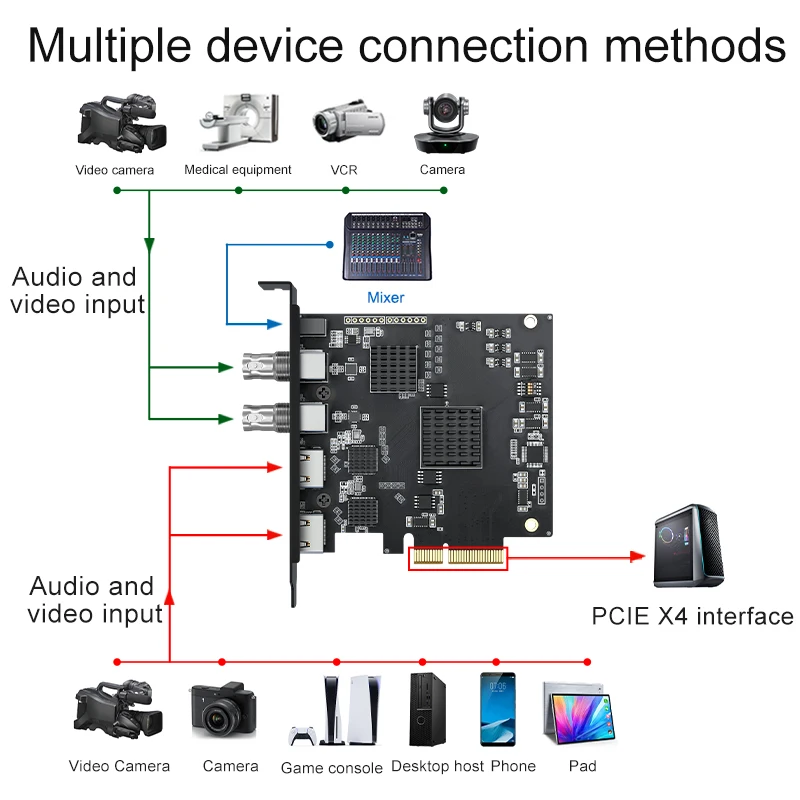 Multiple device connection methods

Video camera
Medical equipment
VCR
Camera

Audio and video input

Mixer

Audio and video input

PCIE X4 interface

Video Camera
Camera
Game console
Desktop host
Phone
Pad