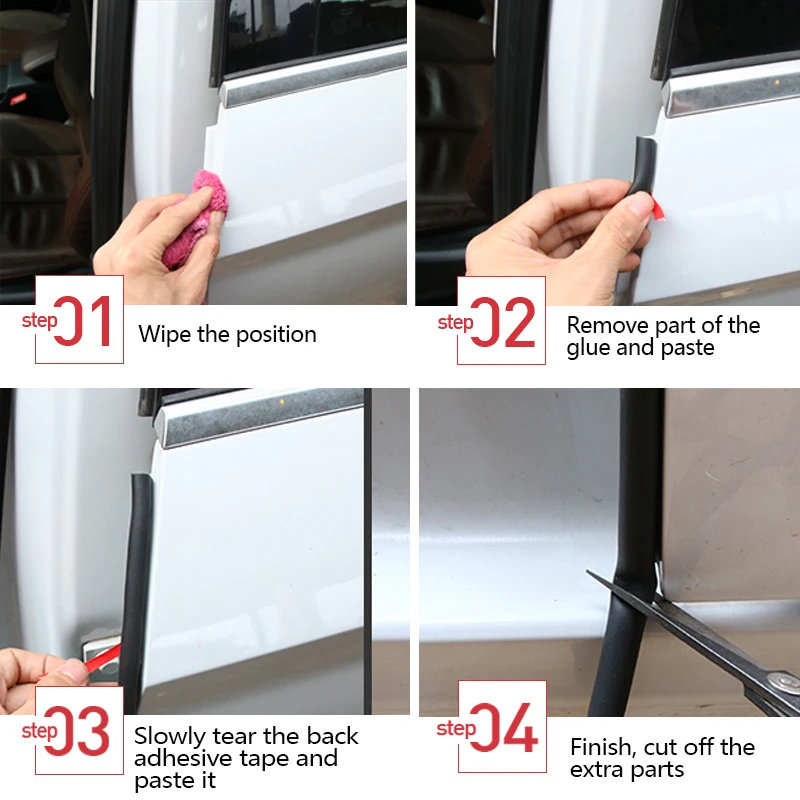 step 01 Wipe the position

step 02 Remove part of the glue and paste

step 03 Slowly tear the back adhesive tape and paste it

step 04 Finish, cut off the extra parts