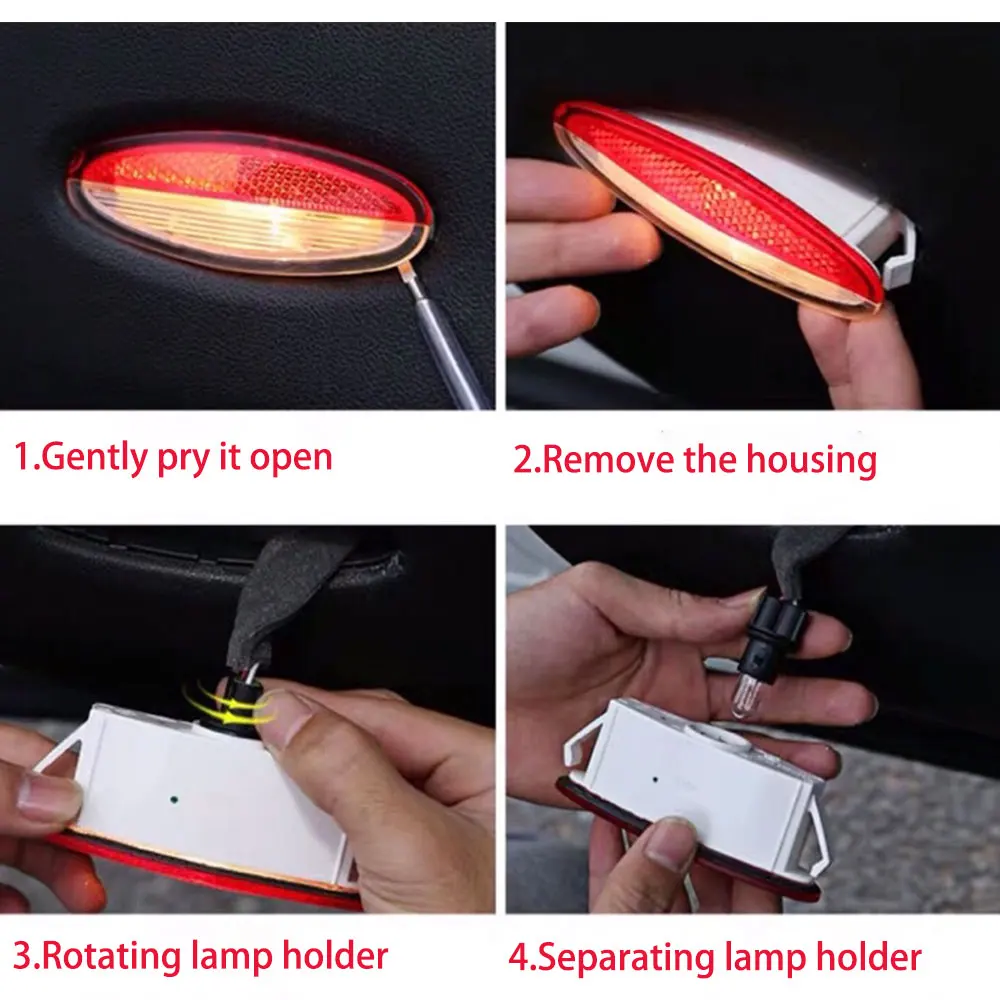 1.Gently pry it open

2.Remove the housing

3.Rotating lamp holder

4.Separating lamp holder