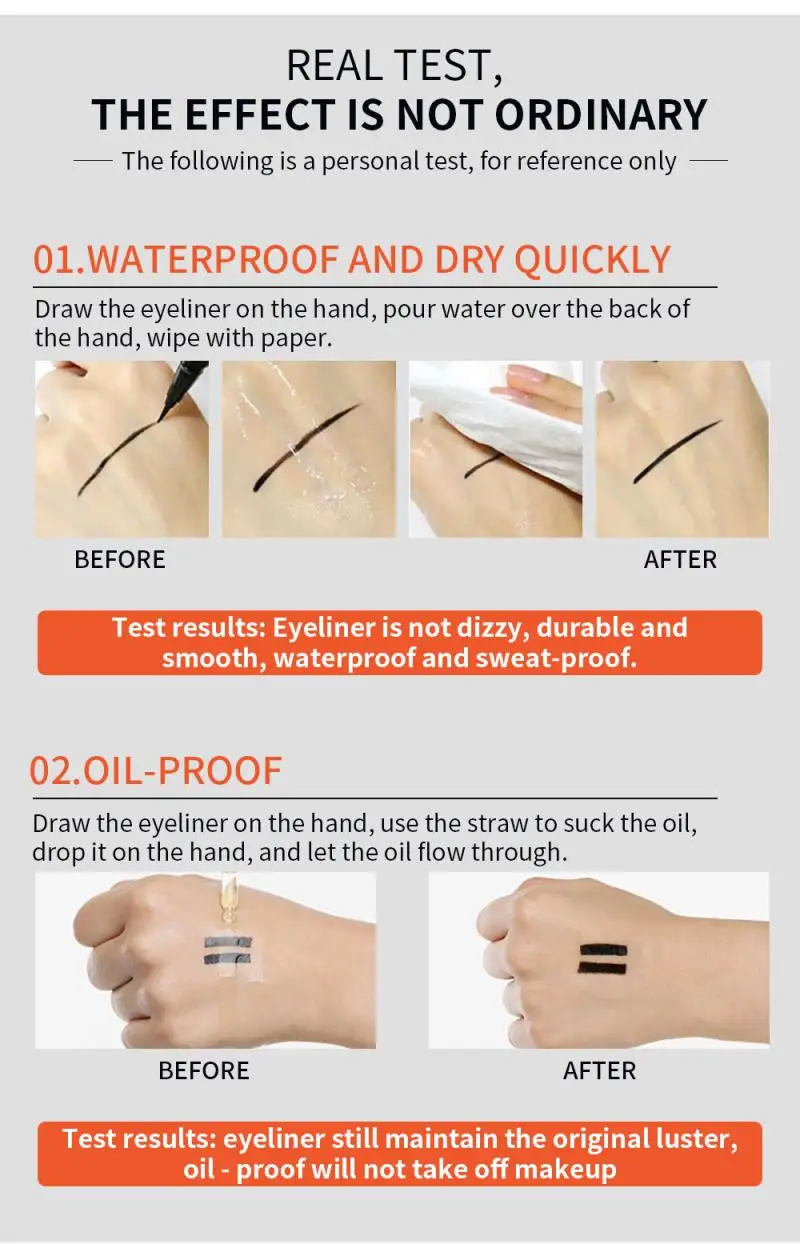 REAL TEST,
THE EFFECT IS NOT ORDINARY

The following is a personal test, for reference only

01.WATERPROOF AND DRY QUICKLY

Draw the eyeliner on the hand, pour water over the back of the hand, wipe with paper.

BEFORE

AFTER

Test results: Eyeliner is not dizzy, durable and smooth, waterproof and sweat-proof.

02.OIL-PROOF

Draw the eyeliner on the hand, use the straw to suck the oil, drop it on the hand, and let the oil flow through.

BEFORE

AFTER

Test results: eyeliner still maintain the original luster, oil - proof will not take off makeup