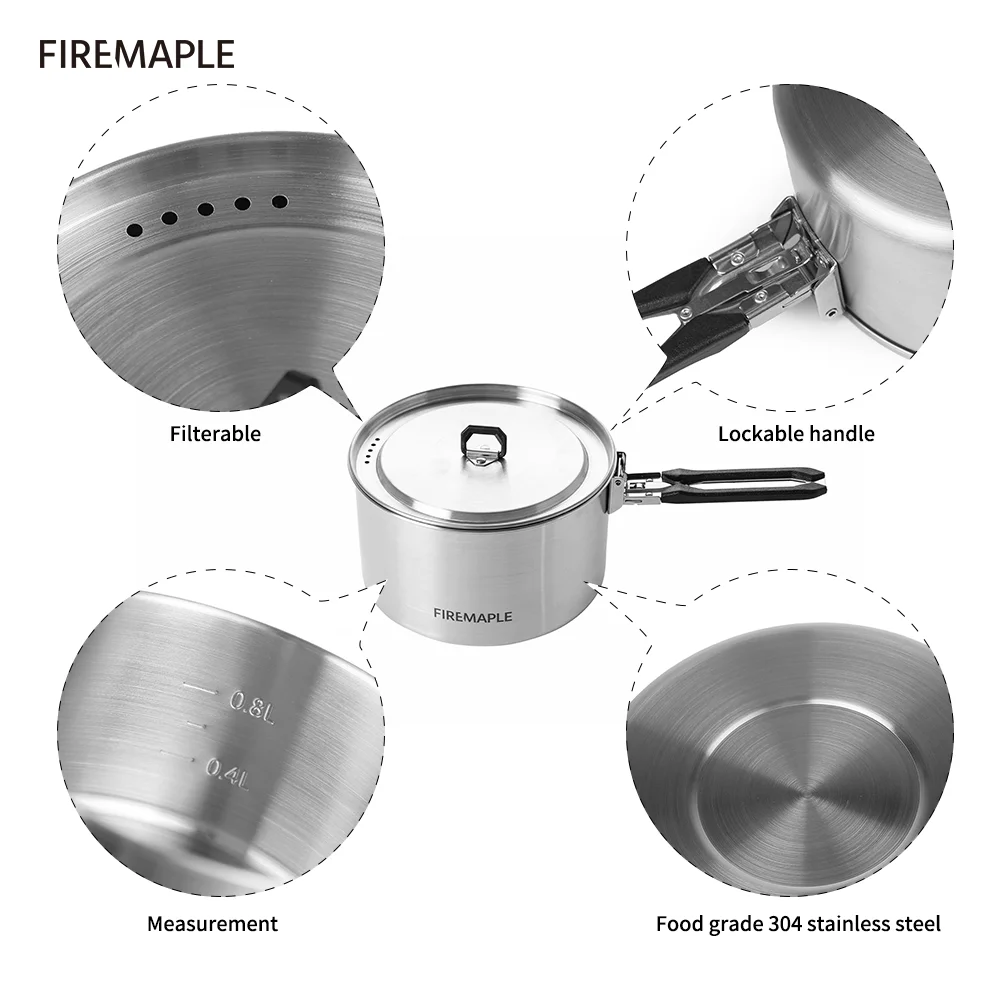 FIREMAPLE

Filterable

Lockable handle

FIREMAPLE

0.8L

0.4L

Measurement

Food grade 304 stainless steel