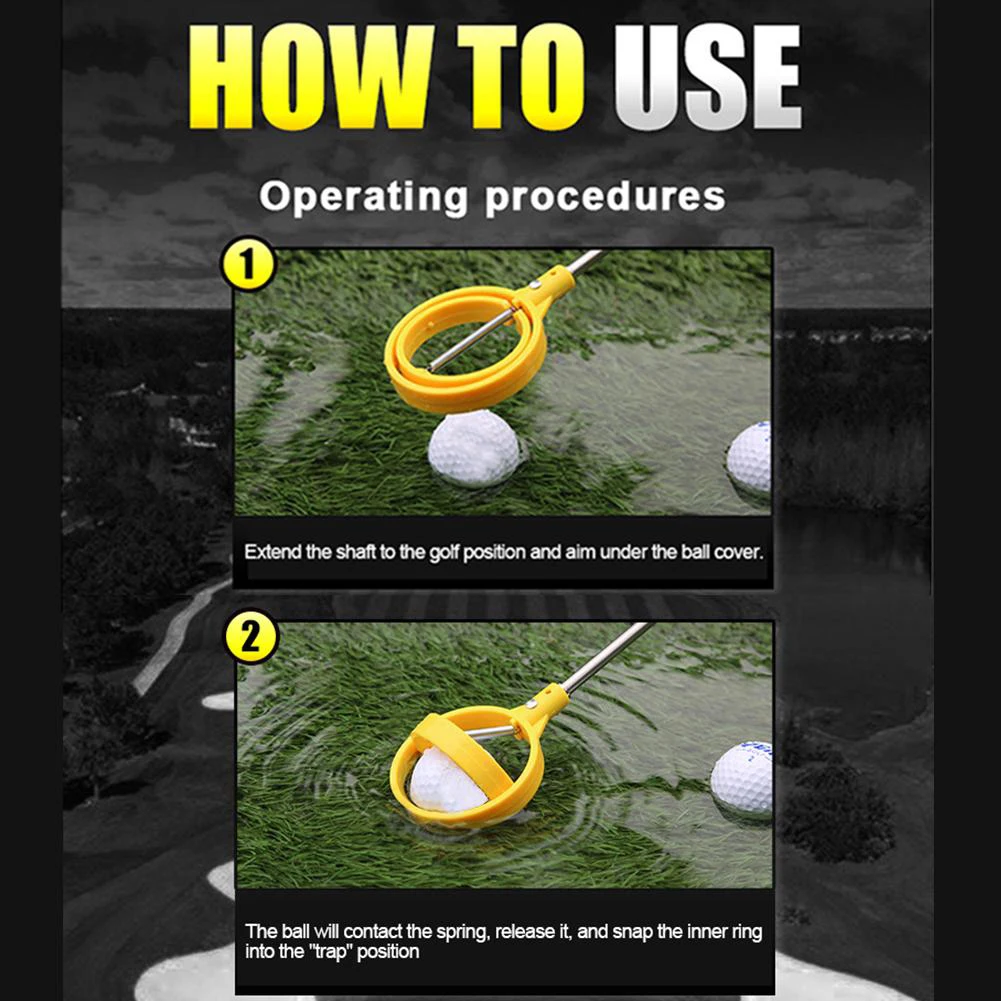 HOW TO USE

Operating procedures

1

Extend the shaft to the golf position and aim under the ball cover.

2

The ball will contact the spring, release it, and snap the inner ring into the "trap" position