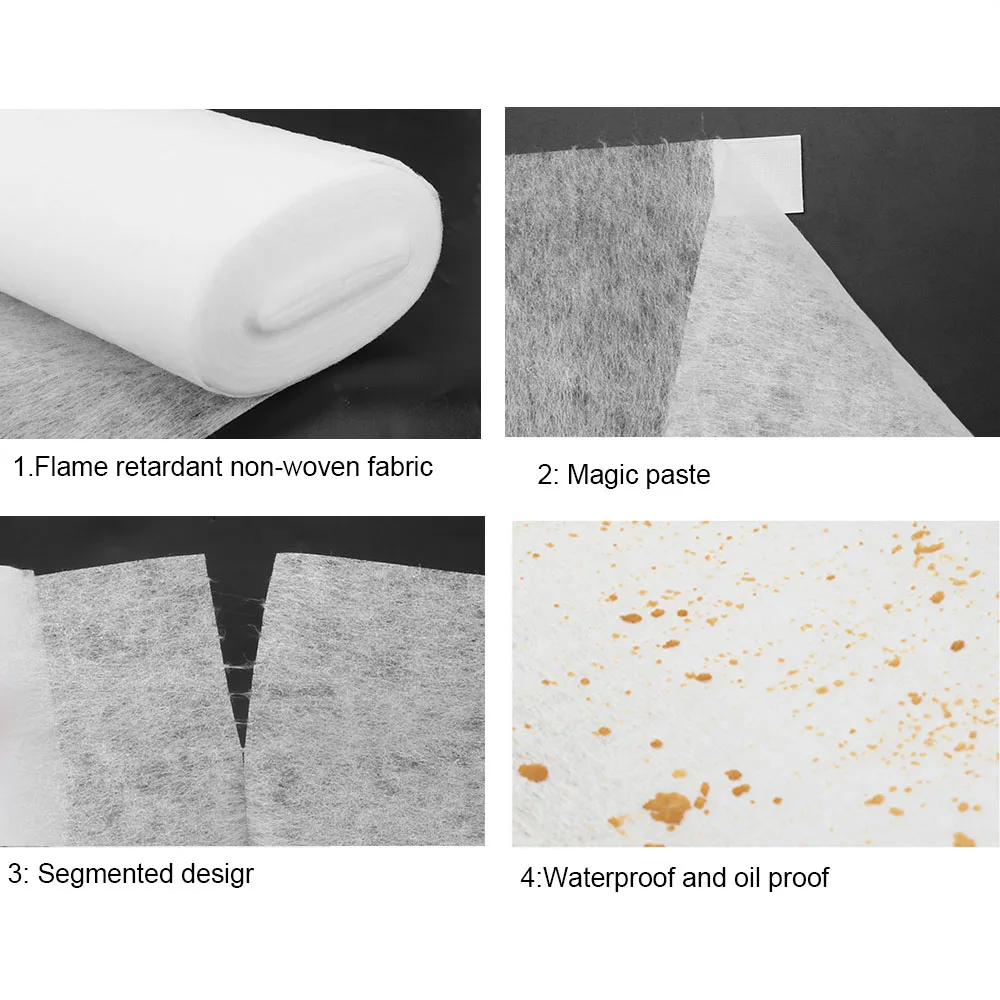 1.Flame retardant non-woven fabric

2: Magic paste

3: Segmented desigr

4:Waterproof and oil proof