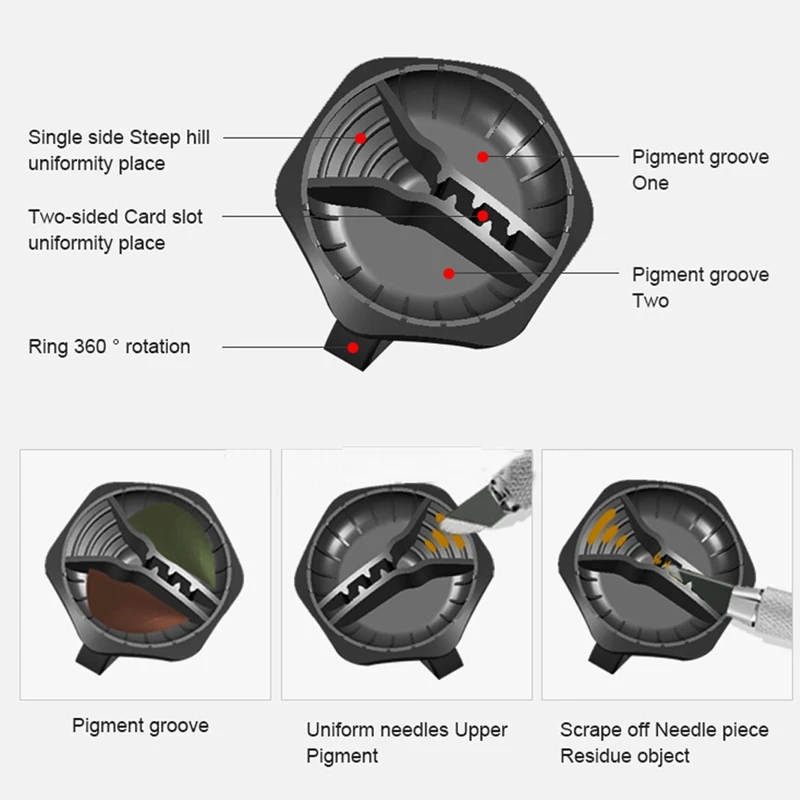 Single side Steep hill uniformity place

Two-sided Card slot uniformity place

Ring 360 ° rotation

Pigment groove One

Pigment groove Two

Pigment groove

Uniform needles Upper Pigment

Scrape off Needle piece Residue object