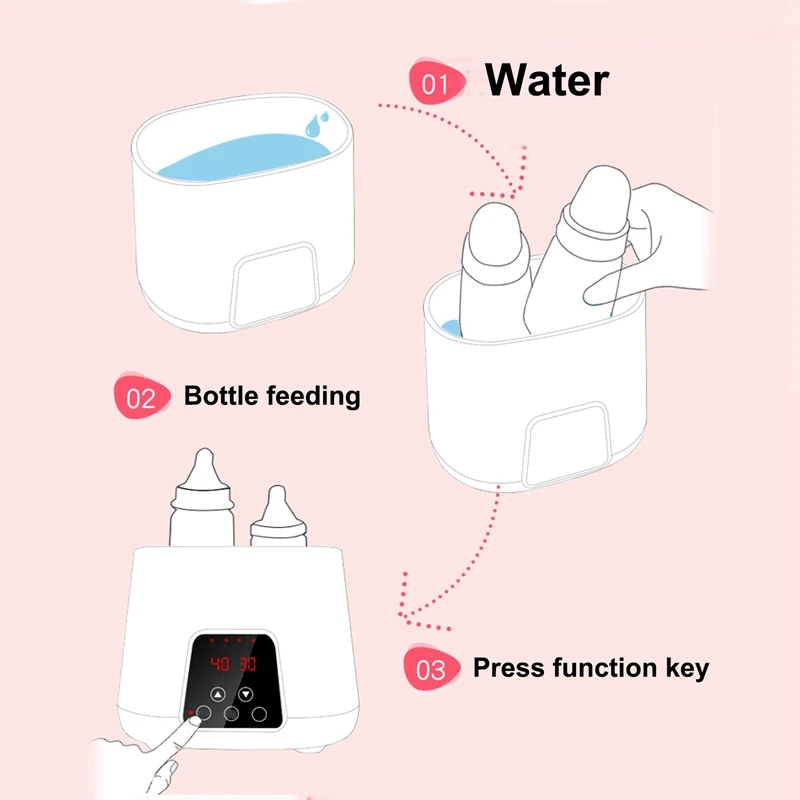 01 Water

02 Bottle feeding

40 30

03 Press function key