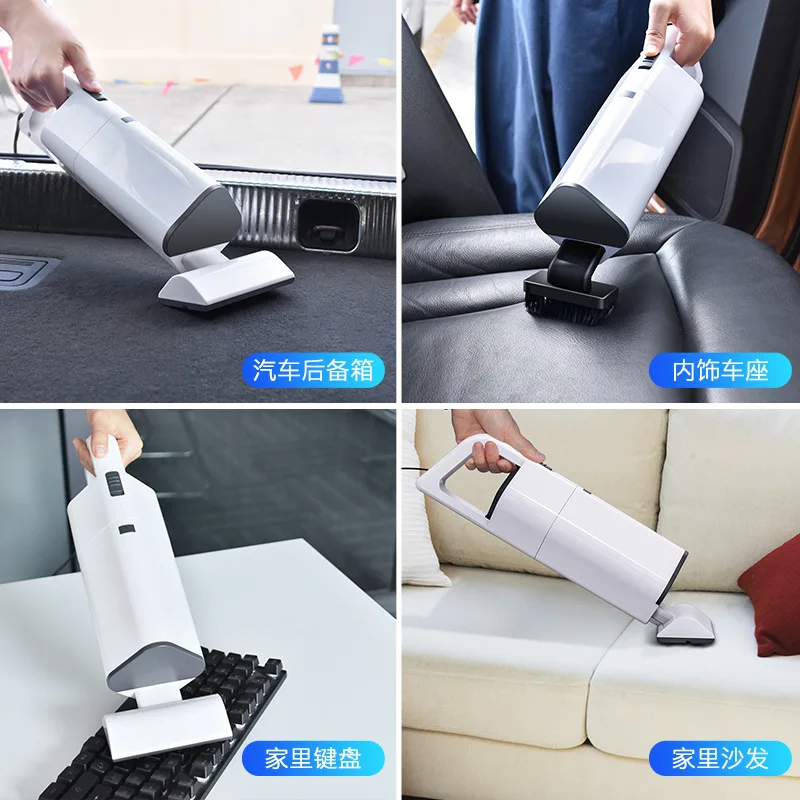 汽车后备箱

内饰车座

家里键盘

家里沙发