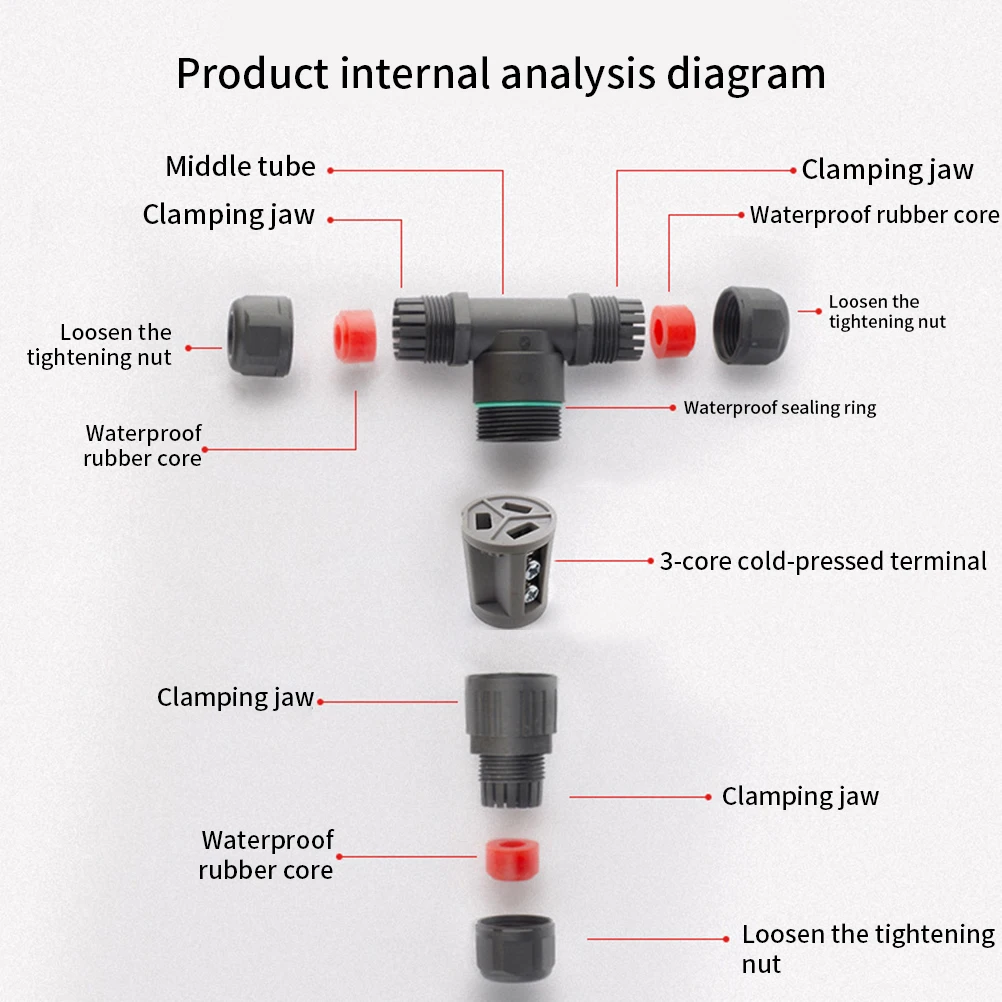 Product internal analysis diagram

Middle tube

Clamping jaw

Clamping jaw

Waterproof rubber core

Loosen the tightening nut

Loosen the tightening nut

Waterproof sealing ring

Waterproof rubber core

3-core cold-pressed terminal

Clamping jaw

Clamping jaw

Waterproof rubber core

Loosen the tightening nut