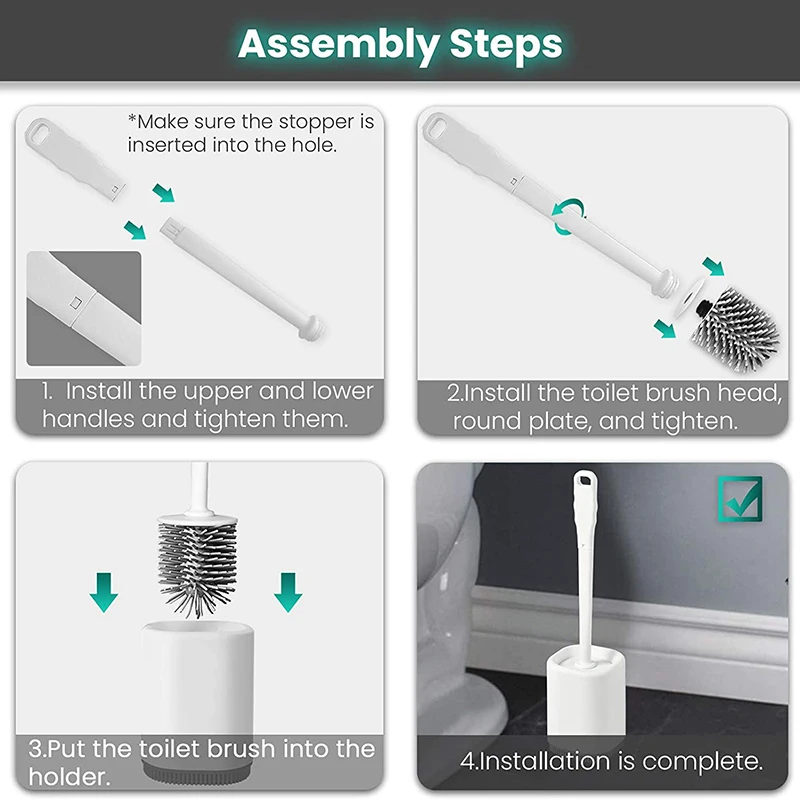 Assembly Steps

*Make sure the stopper is inserted into the hole.

1. Install the upper and lower handles and tighten them.

2.Install the toilet brush head, round plate, and tighten.

3.Put the toilet brush into the holder.

4.Installation is complete.