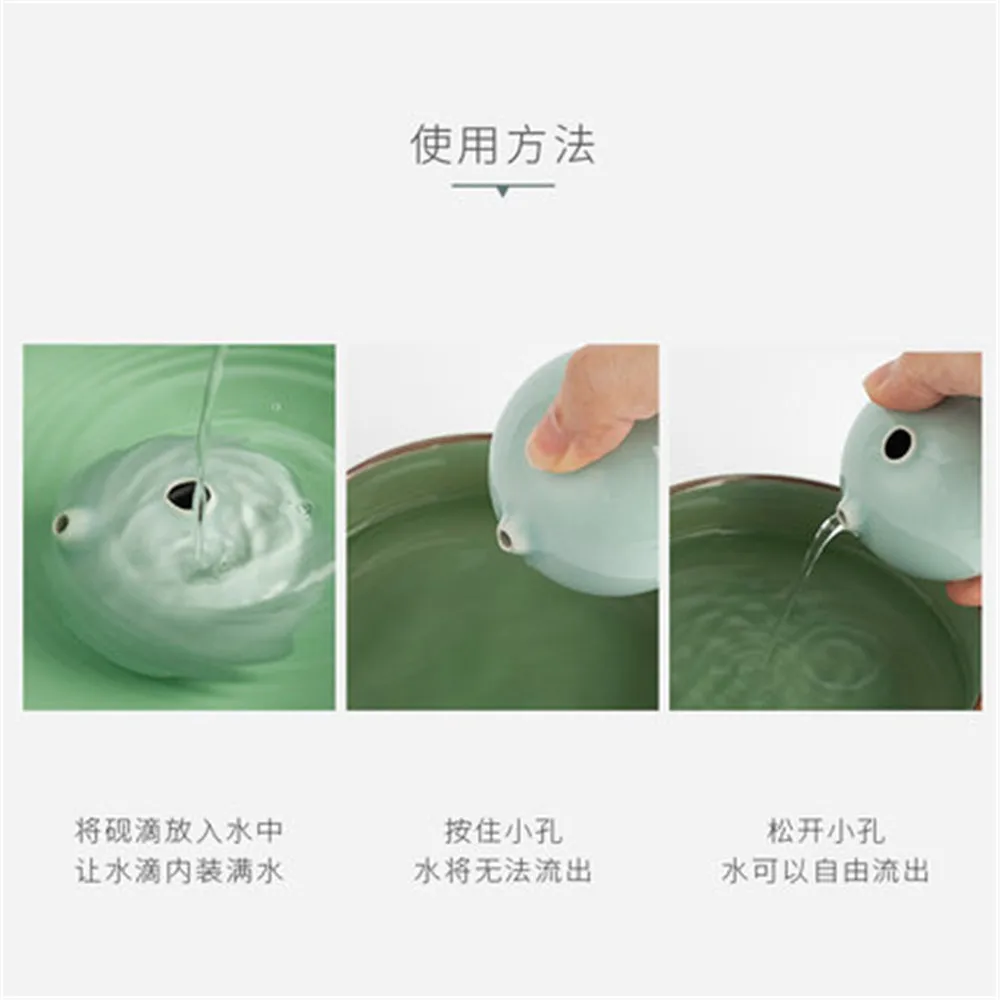 使用方法

将砚滴放入水中
让水滴内装满水

按住小孔
水将无法流出

松开小孔
水可以自由流出