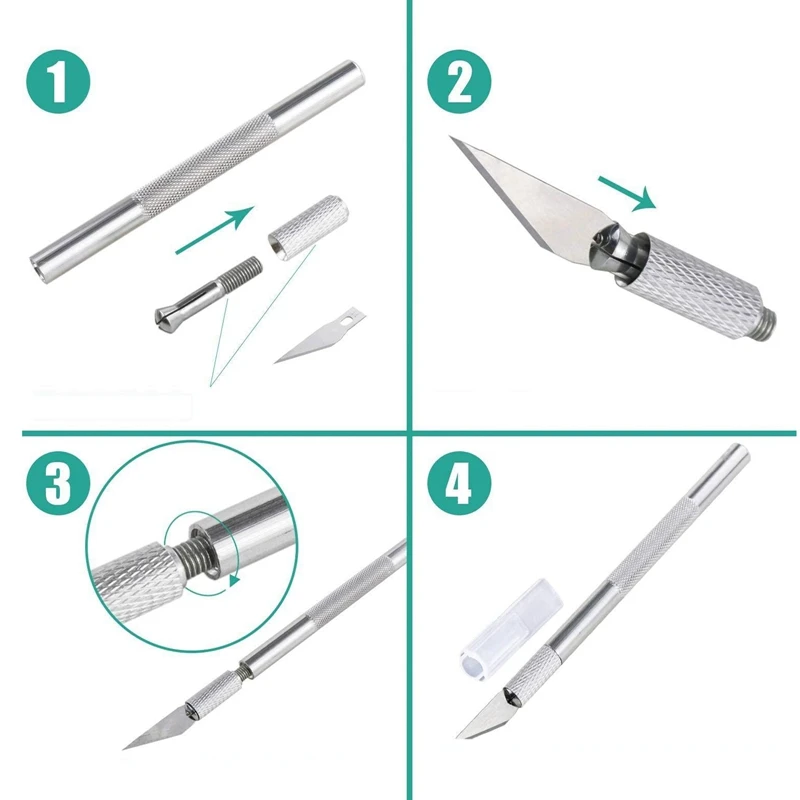 1

2

3

4