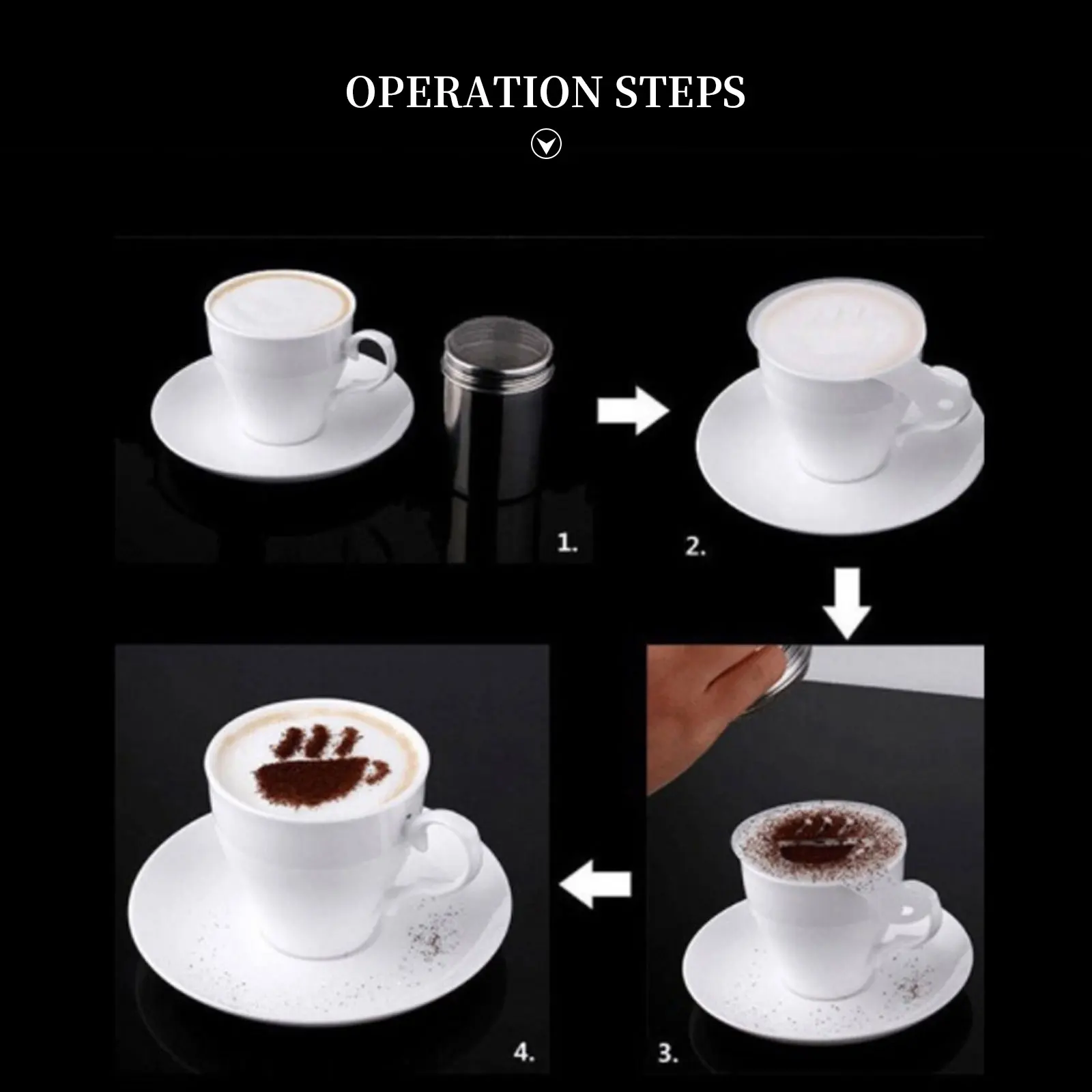 OPERATION STEPS

1.

2.

4.

3.