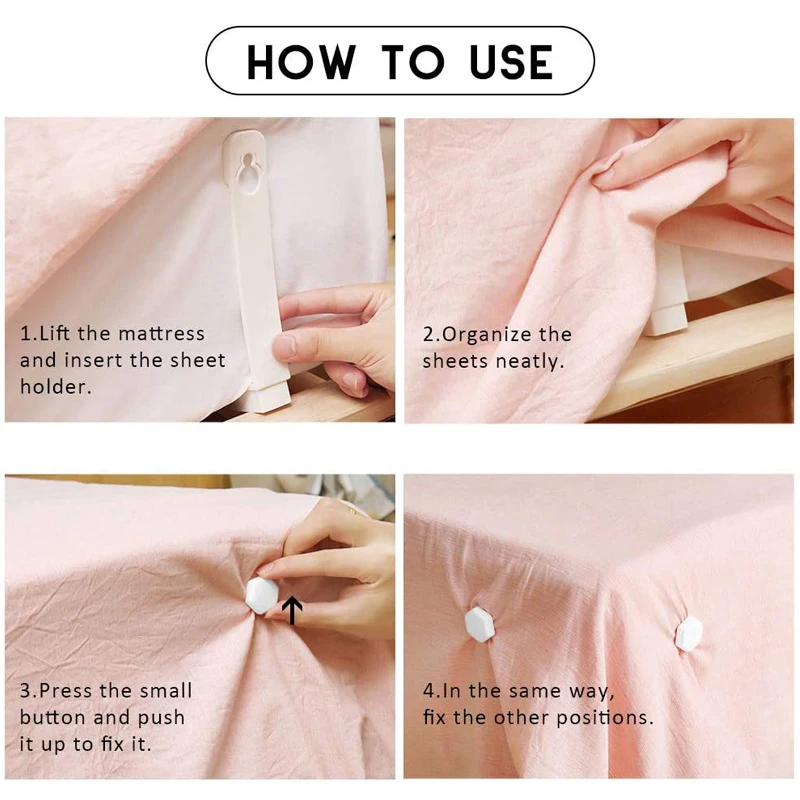 HOW TO USE

1.Lift the mattress and insert the sheet holder.

2.Organize the sheets neatly.

3.Press the small button and push it up to fix it.

4.In the same way, fix the other positions.