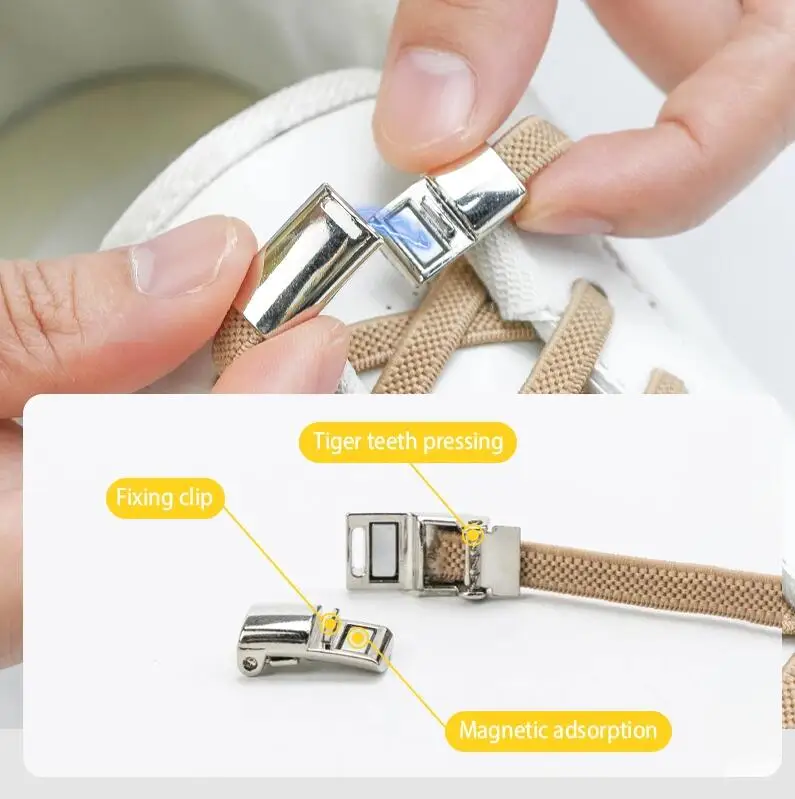 Tiger teeth pressing

Fixing clip

Magnetic adsorption