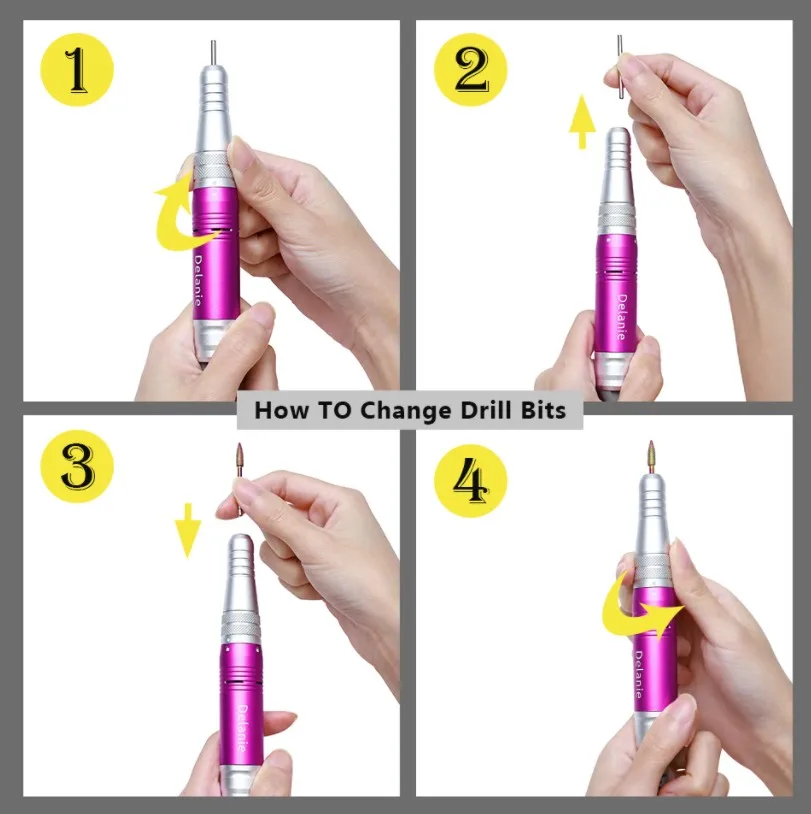 1

Delanie

2

Delanie

How TO Change Drill Bits

3

Delanie

4

Delanie