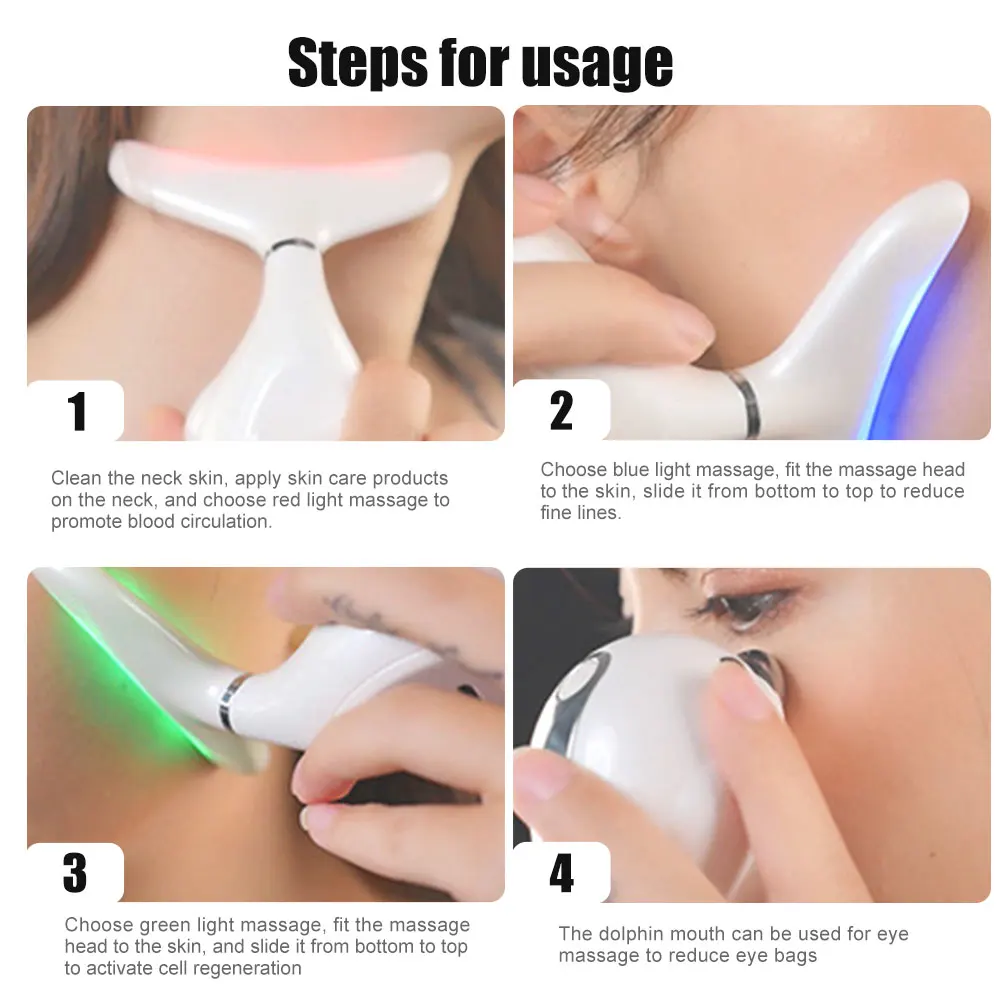 Steps for usage

1

Clean the neck skin, apply skin care products on the neck, and choose red light massage to promote blood circulation.

2

Choose blue light massage, fit the massage head to the skin, slide it from bottom to top to reduce fine lines.

3

Choose green light massage, fit the massage head to the skin, and slide it from bottom to top to activate cell regeneration

4

The dolphin mouth can be used for eye massage to reduce eye bags