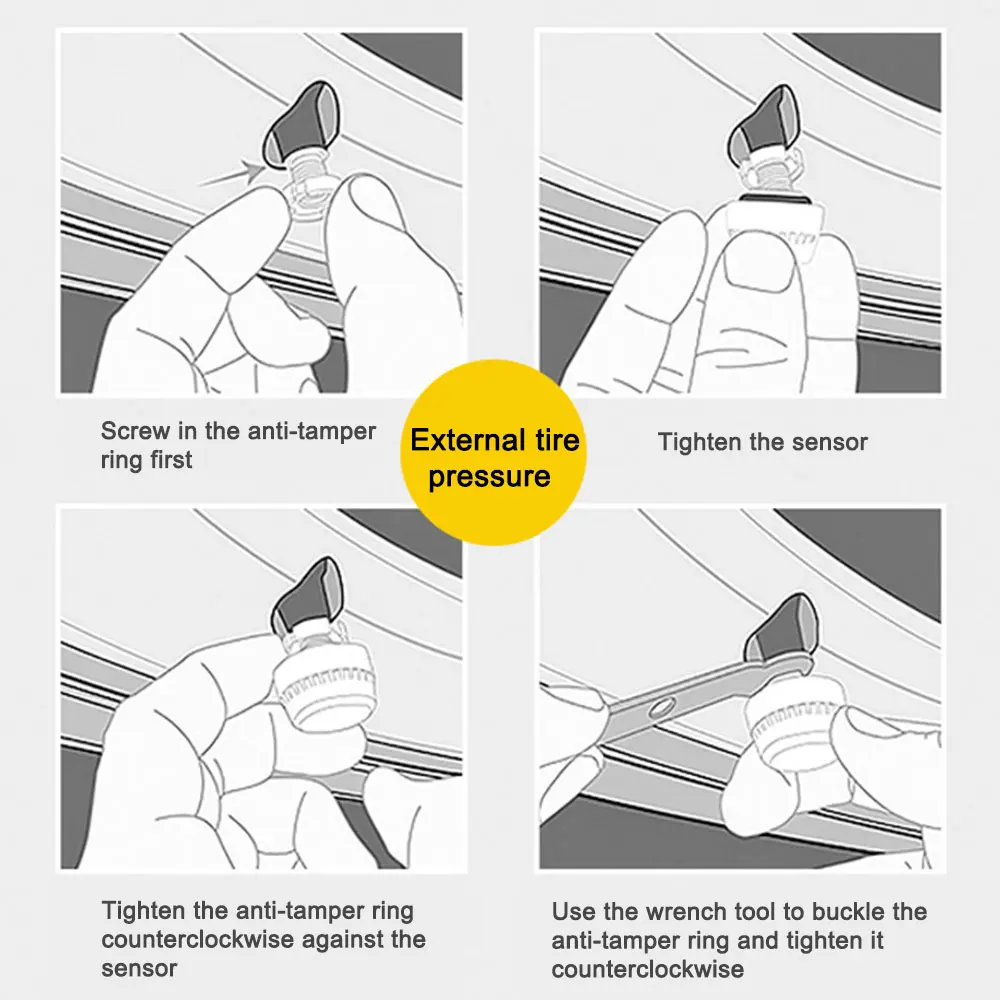 Screw in the anti-tamper ring first

External tire pressure

Tighten the sensor

Tighten the anti-tamper ring counterclockwise against the sensor

Use the wrench tool to buckle the anti-tamper ring and tighten it counterclockwise