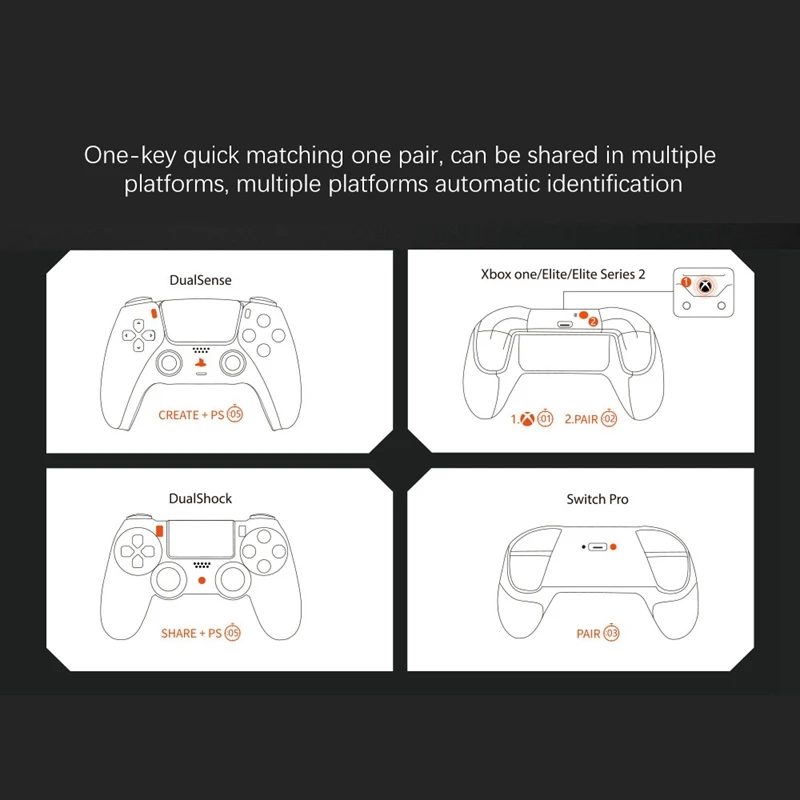 One-key quick matching one pair, can be shared in multiple platforms, multiple platforms automatic identification

DualSense

CREATE + PS 05

Xbox one/Elite/Elite Series 2

1

2

1. 01 2.PAIR 02

DualShock

SHARE + PS 05

Switch Pro

PAIR 03