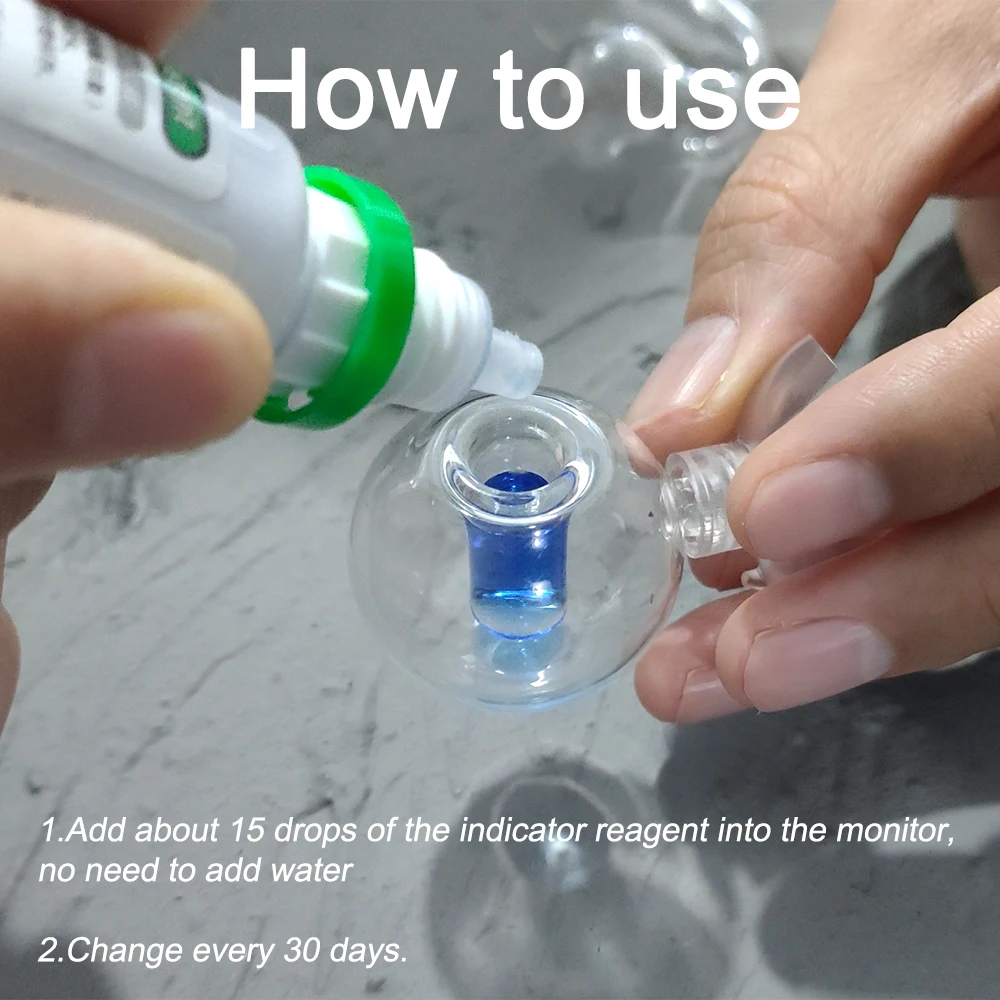 How to use

1.Add about 15 drops of the indicator reagent into the monitor, no need to add water

2.Change every 30 days.