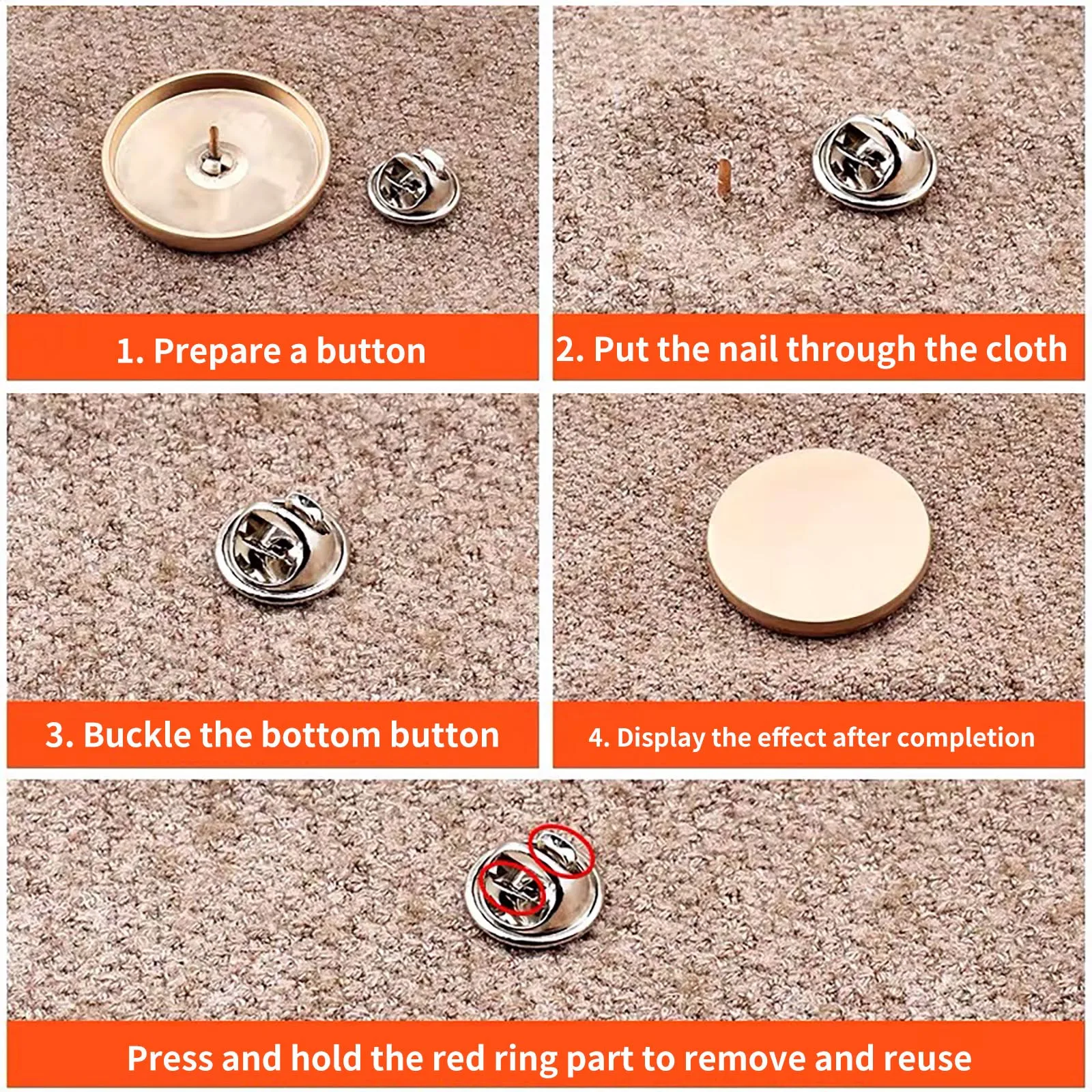 1. Prepare a button

2. Put the nail through the cloth

3. Buckle the bottom button

4. Display the effect after completion

Press and hold the red ring part to remove and reuse