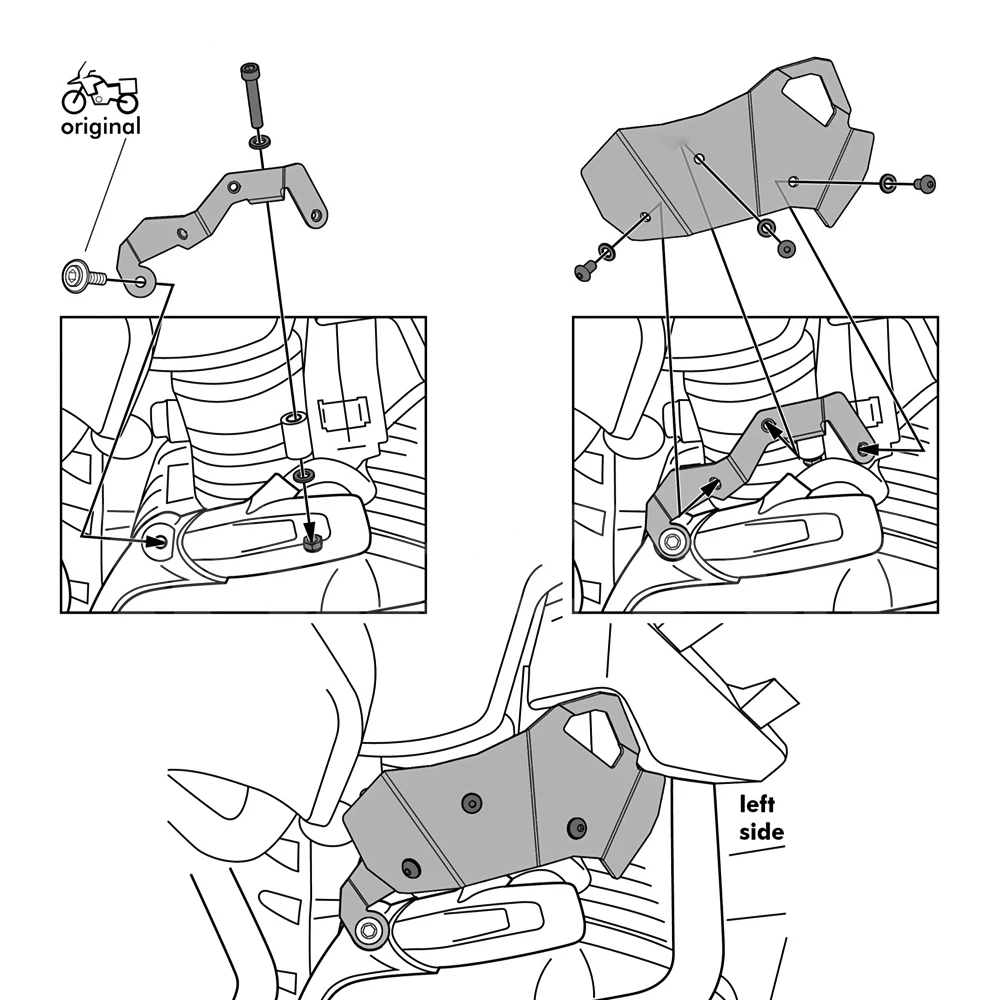 original

left side