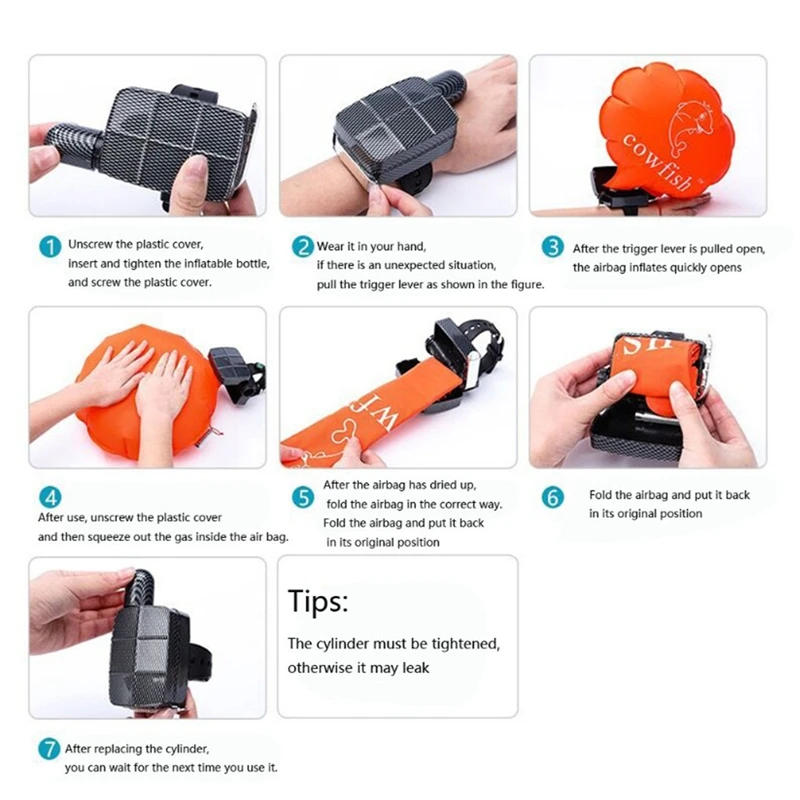 cowfish

1 Unscrew the plastic cover, insert and tighten the inflatable bottle, and screw the plastic cover.

2 Wear it in your hand, if there is an unexpected situation, pull the trigger lever as shown in the figure.

3 After the trigger lever is pulled open, the airbag inflates quickly opens

4 After use, unscrew the plastic cover and then squeeze out the gas inside the air bag.

5 After the airbag has dried up, fold the airbag in the correct way. Fold the airbag and put it back in its original position

6 Fold the airbag and put it back in its original position

Tips:

The cylinder must be tightened, otherwise it may leak

7 After replacing the cylinder, you can wait for the next time you use it.